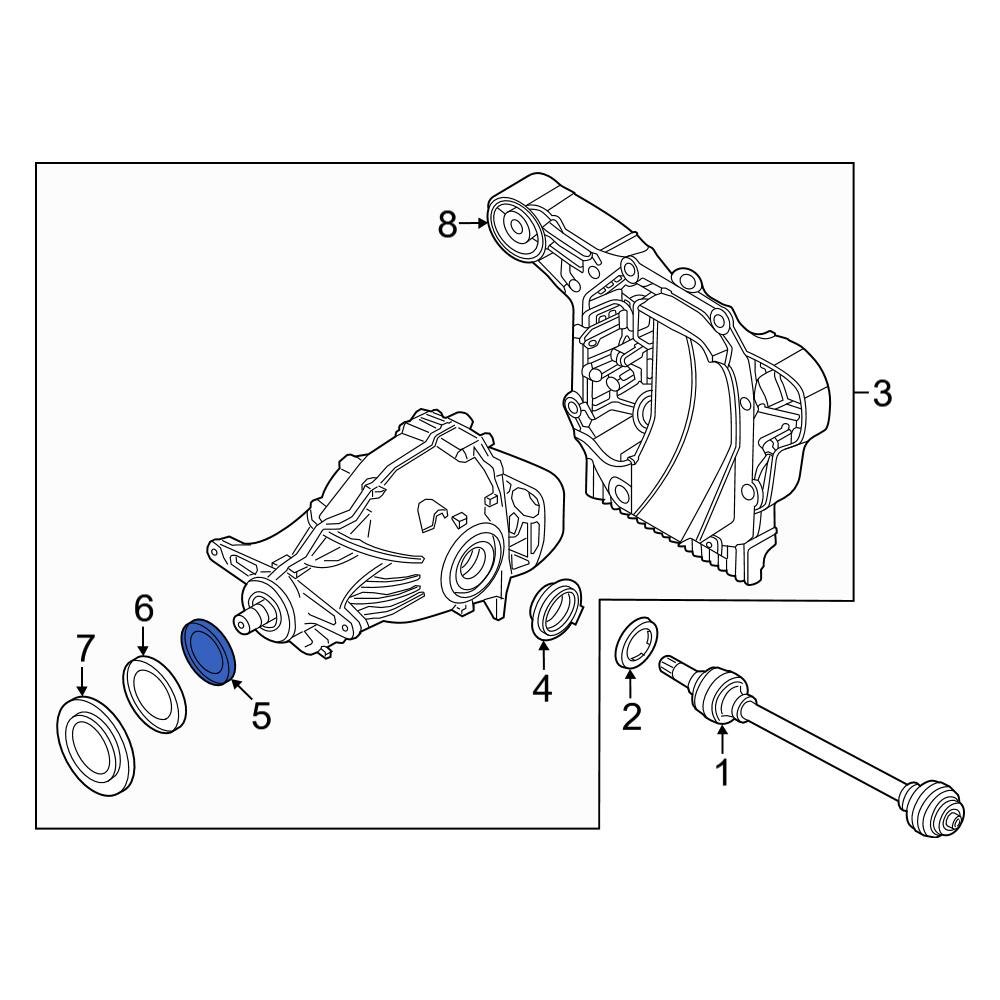 8
3
6
7
5
4
2
1