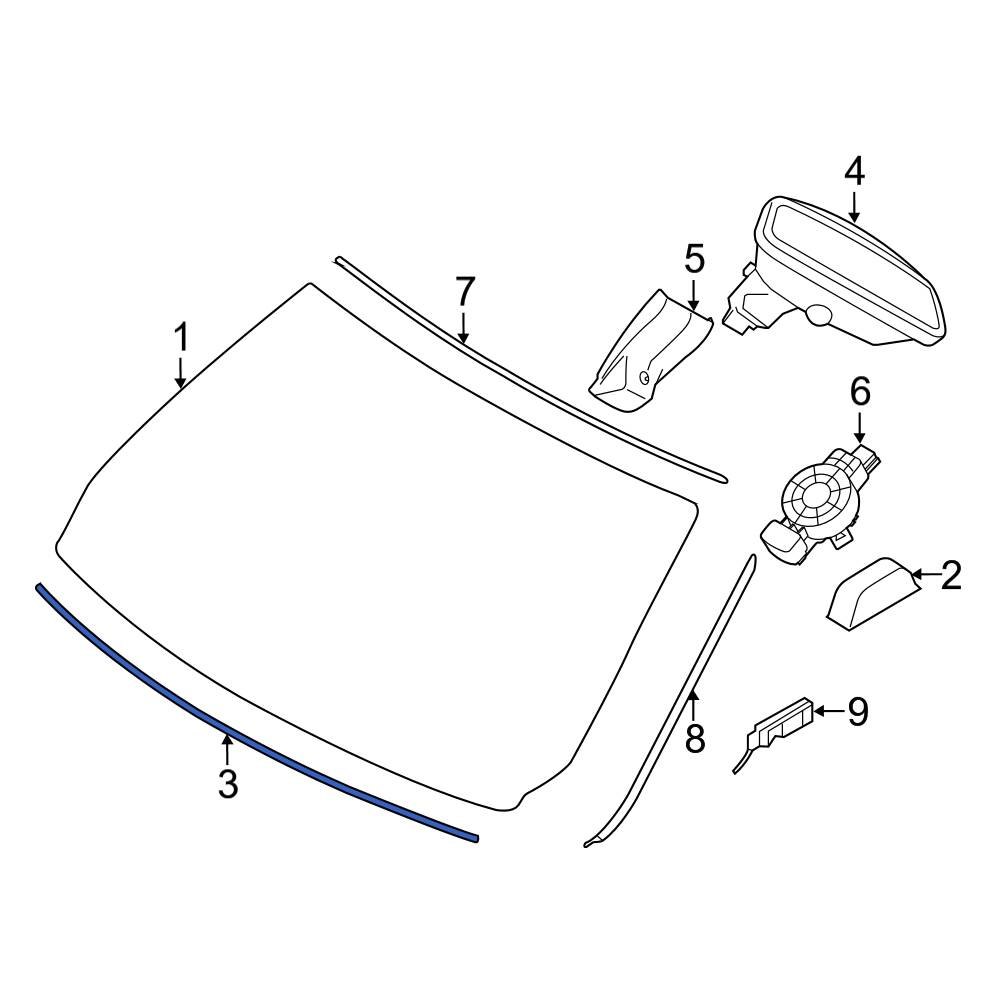 4
5
7
1
6
2
9
8
3