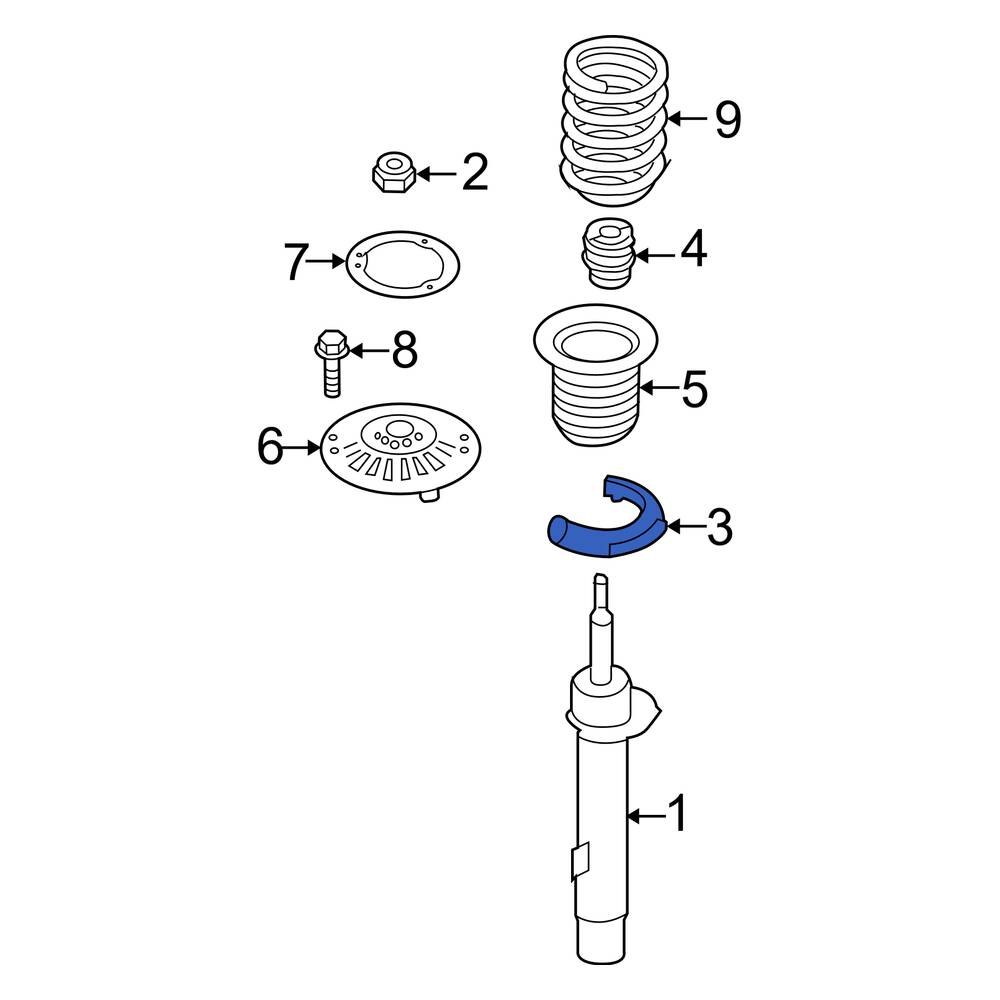 9
2
7
4
8
5
6
3
1