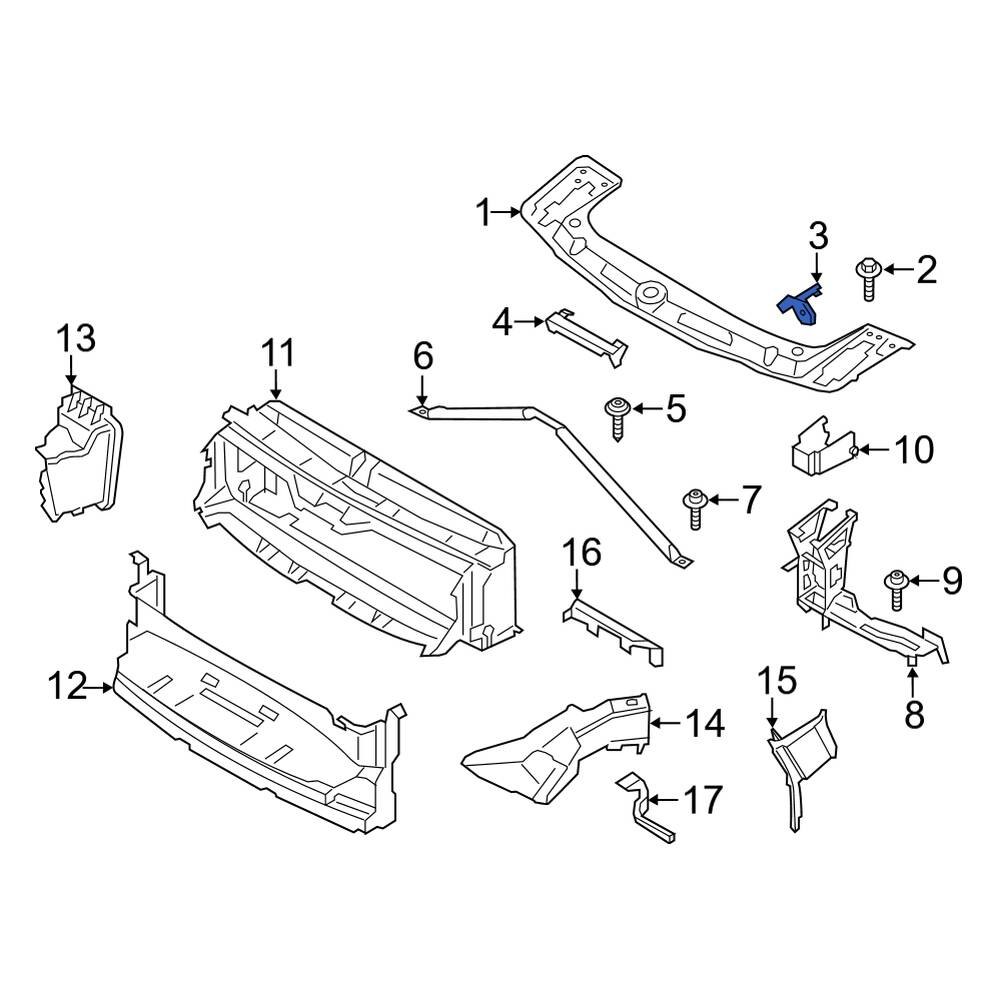 1
3
2
4
13
11
6
5
10
7
16
9
12
15
8
14
17