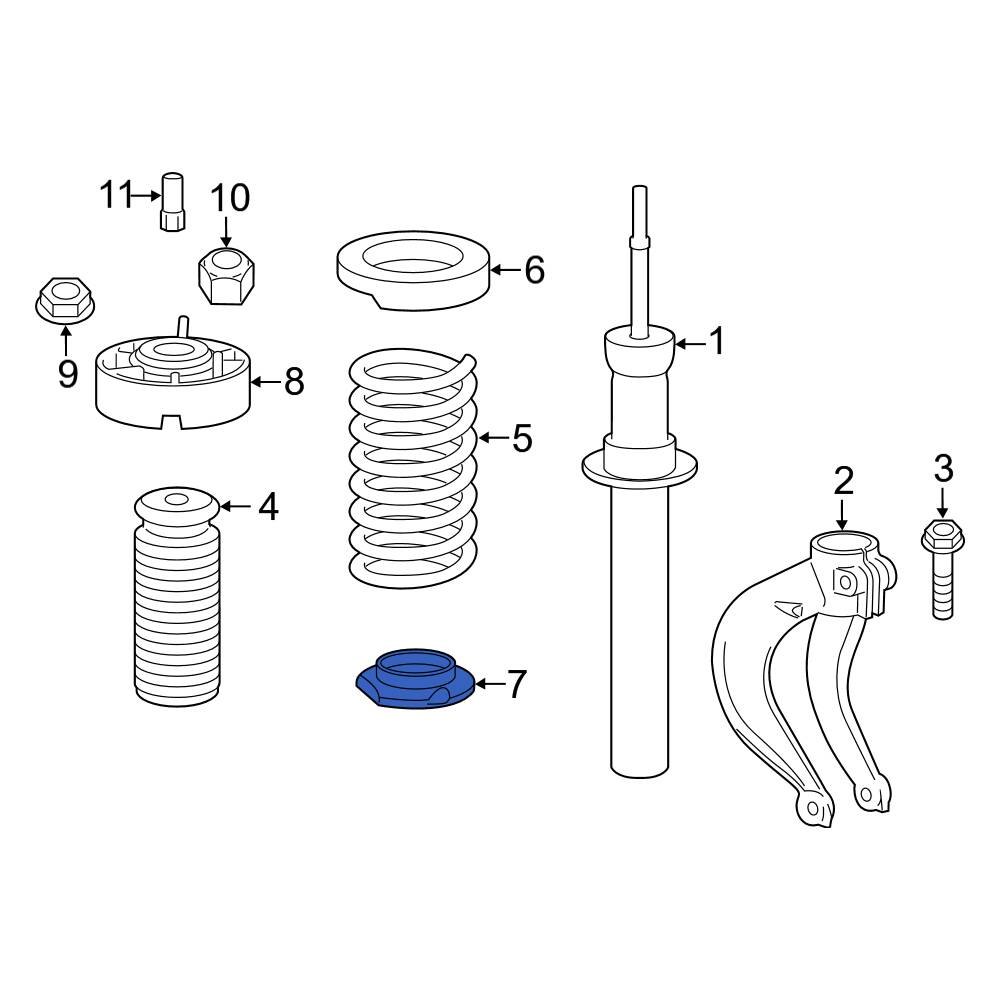 11
10
6
9
8
1
5
4
2
3
7