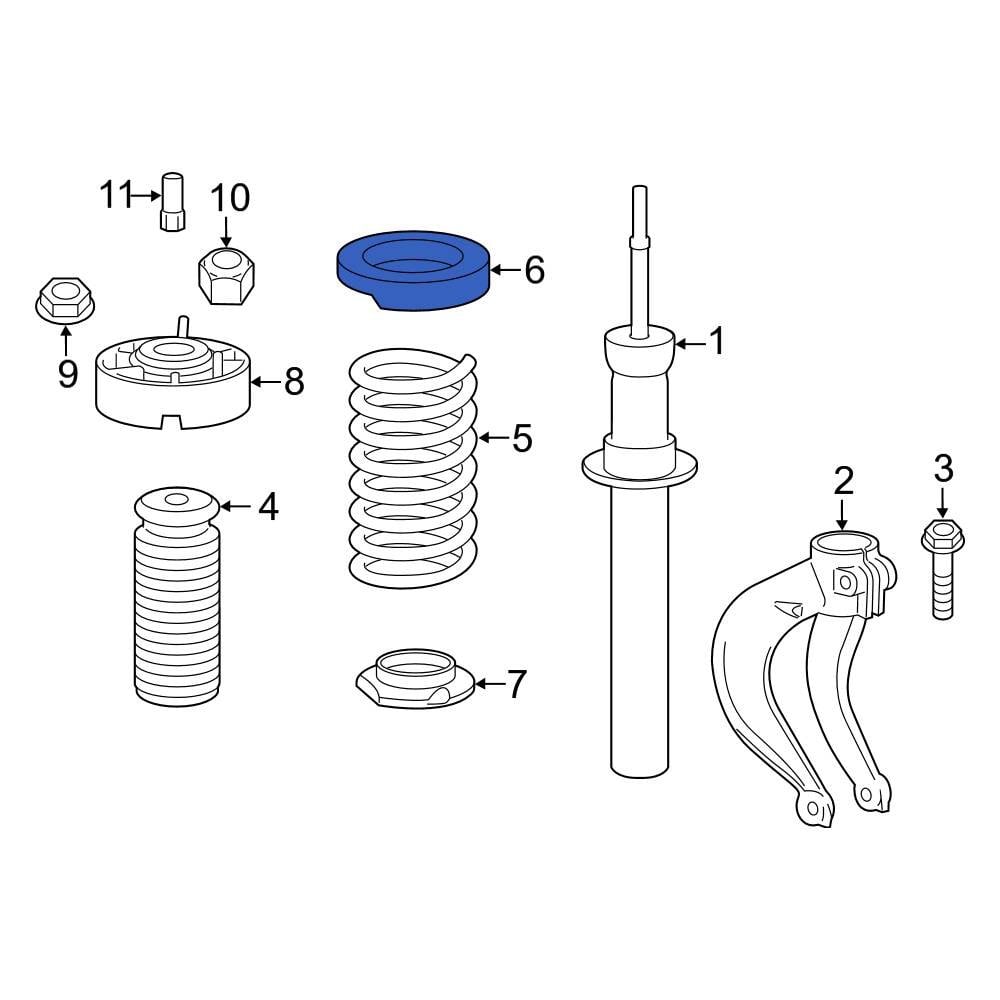 11
10
6
9
8
1
5
4
2
3
7