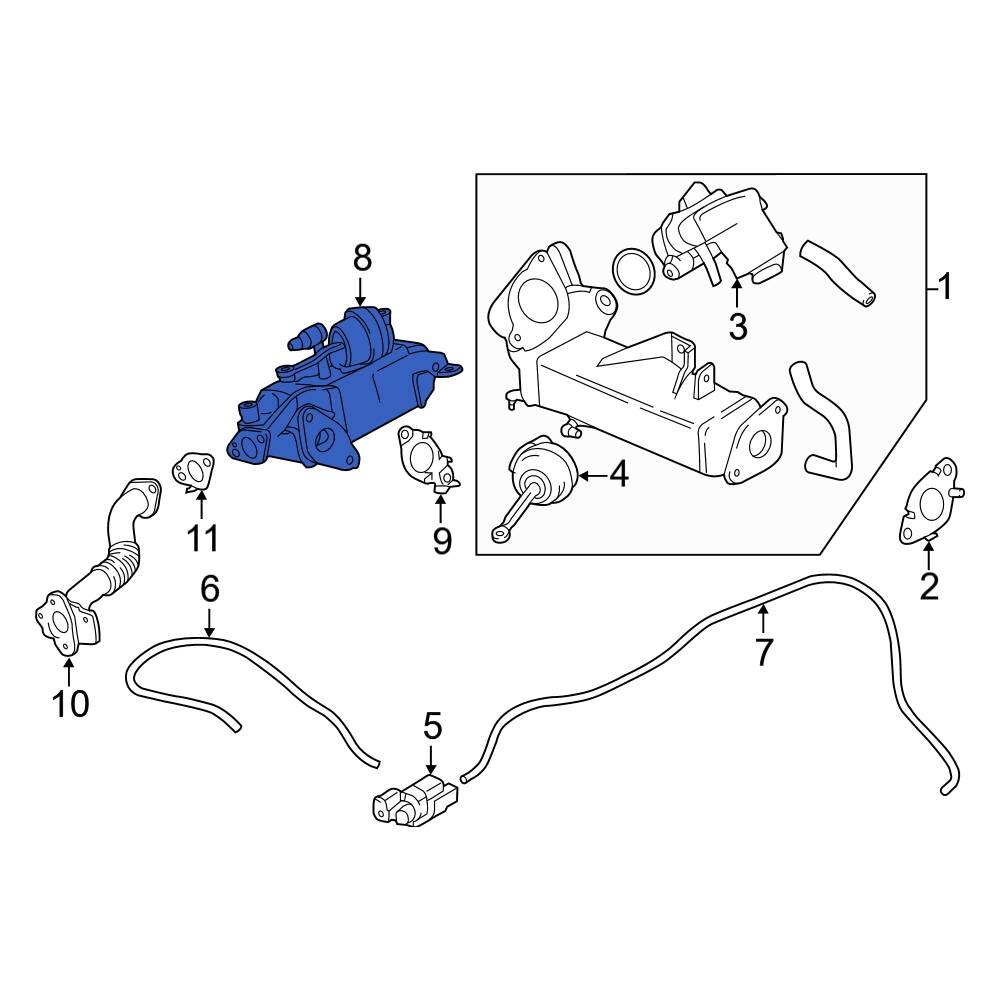 8
1
3
4
11
9
2
6
7
10
5