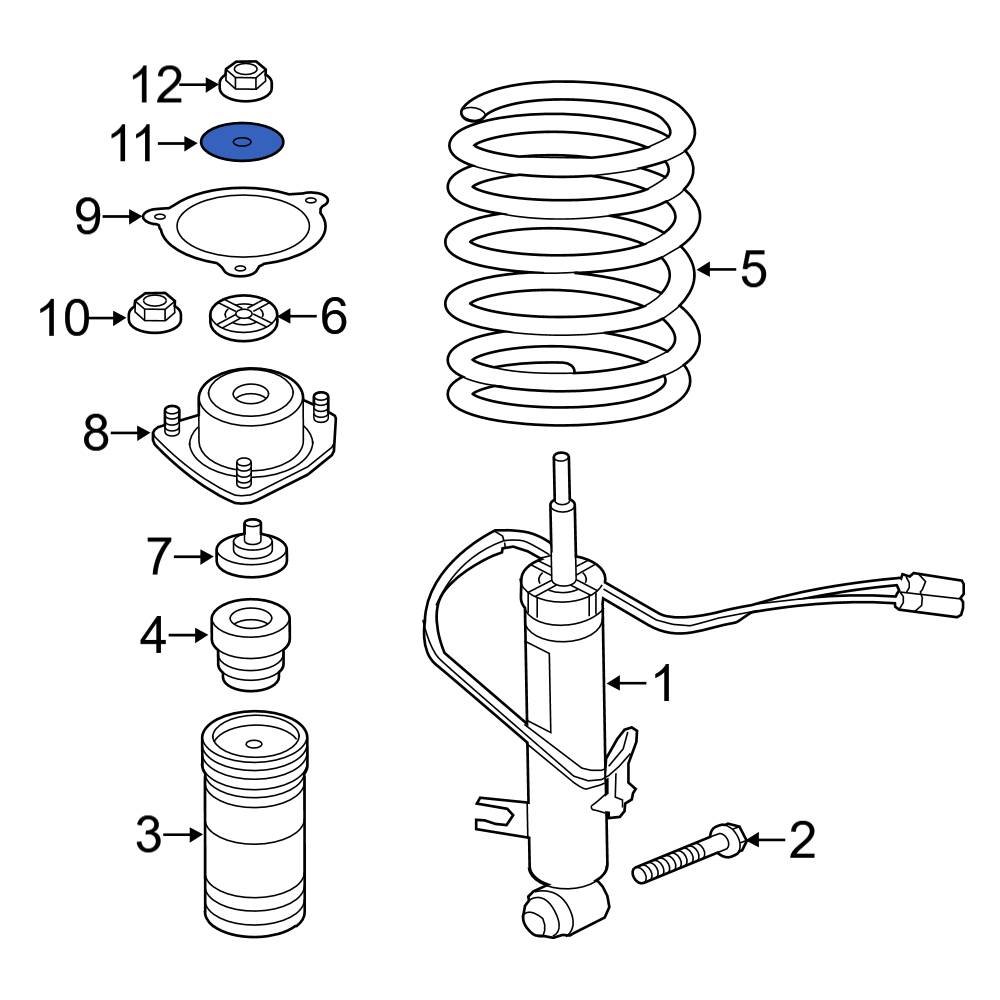 12
11
9
10
6
8
7
4
3
5
1
2