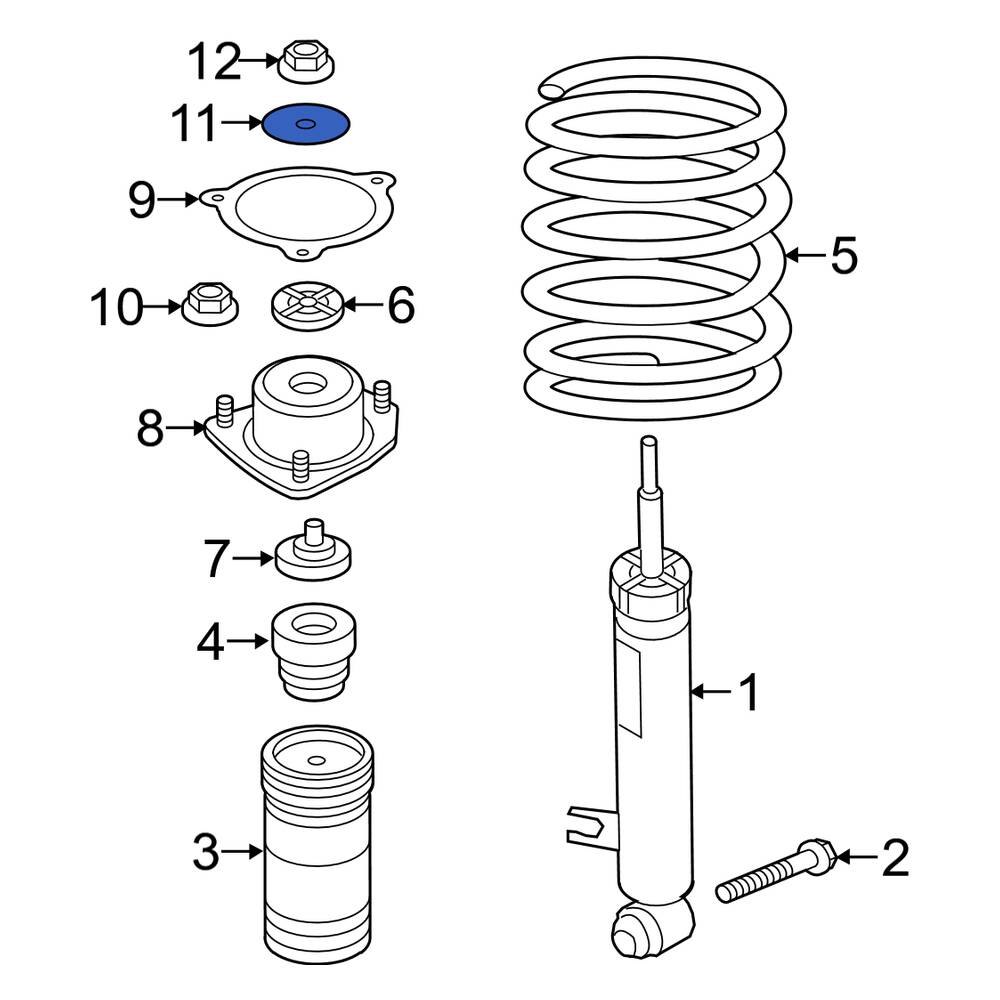 12
11
9
10
6
8
7
4
3
5
1
2