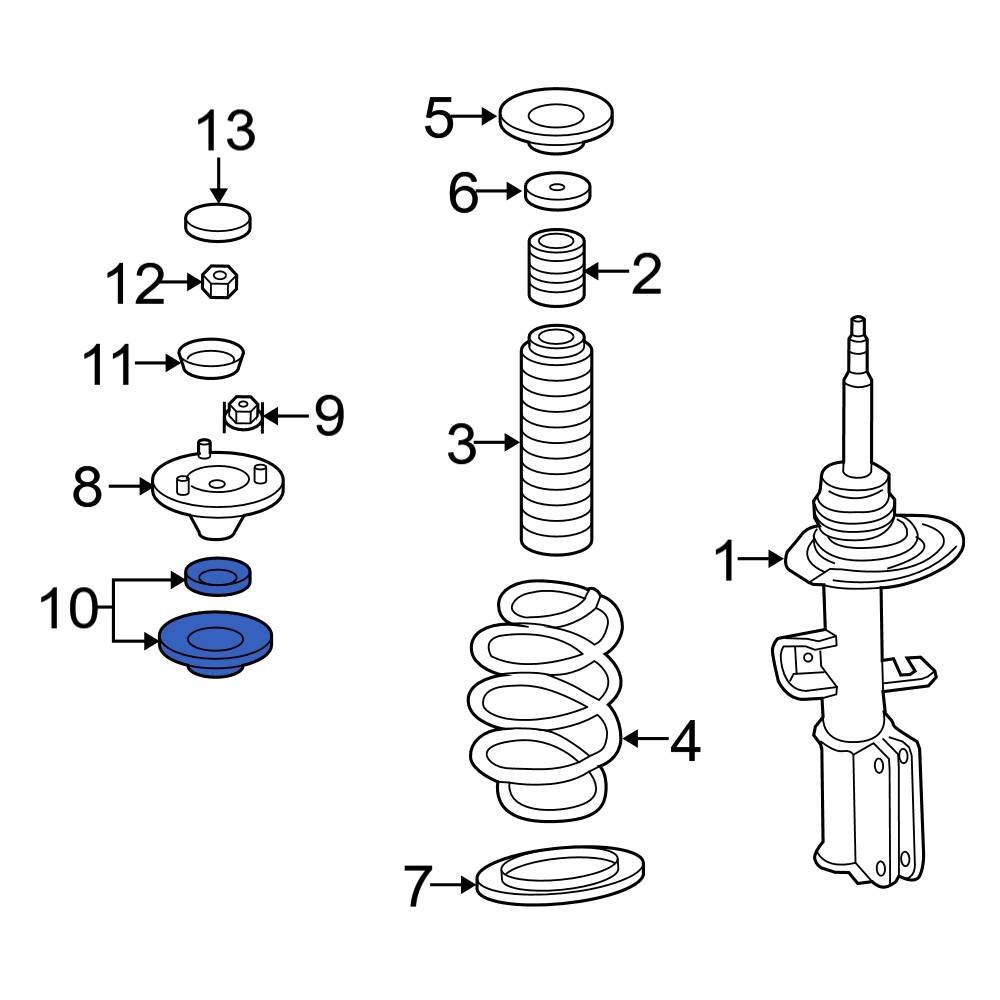 13
12
11
9
8
10
5
6
2
3
4
7
1