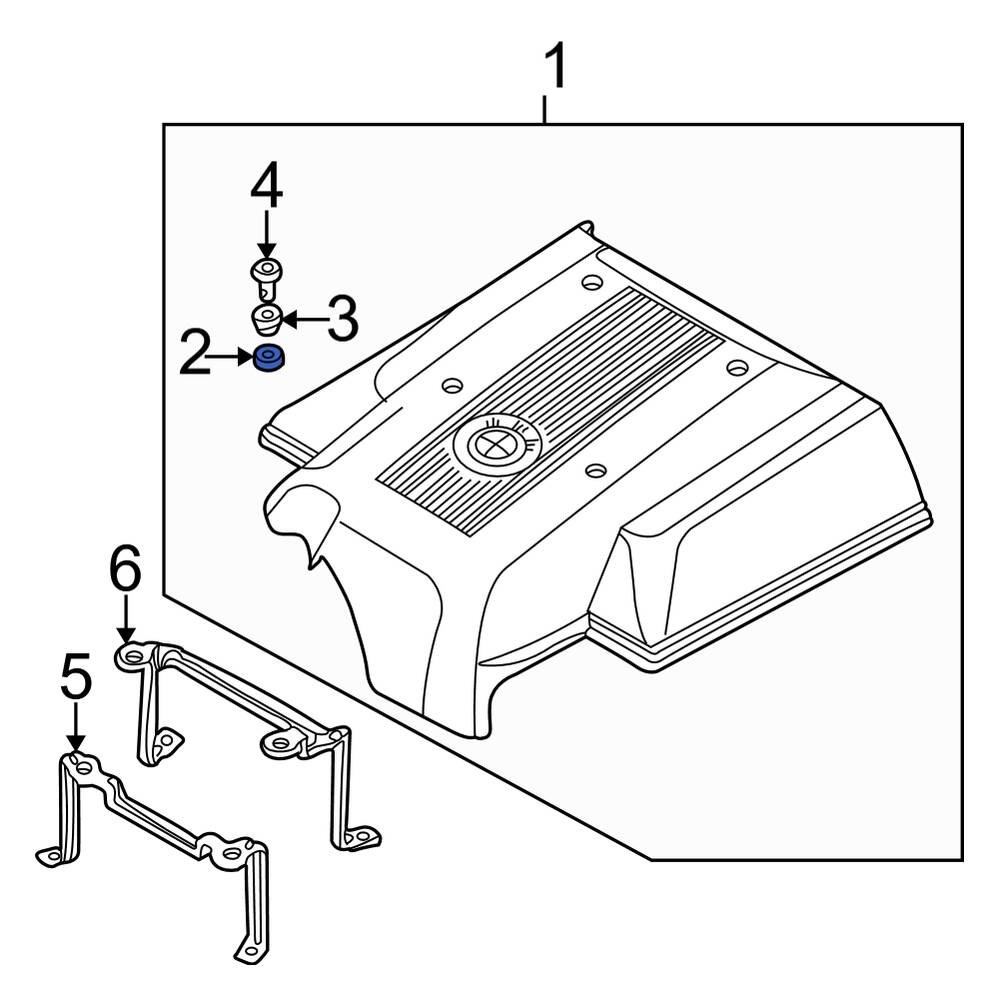 1
4
3
2
6
5