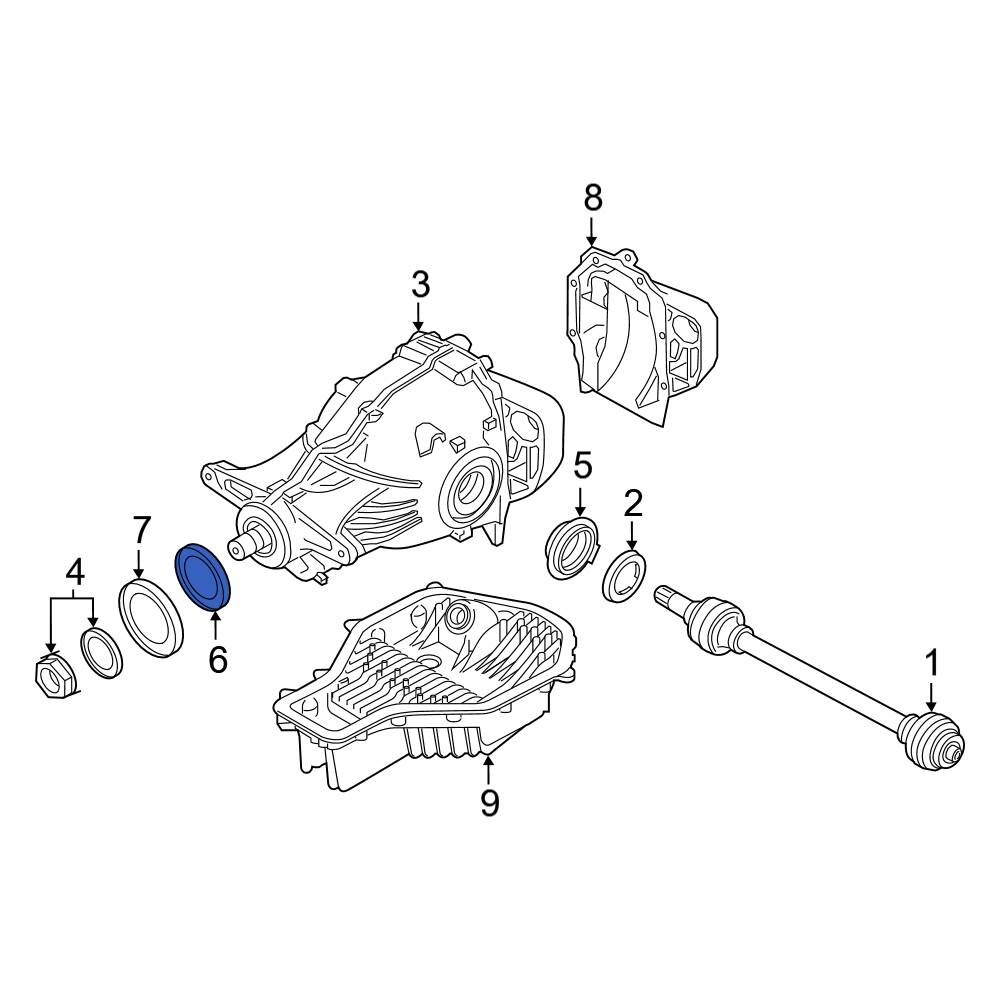 8
3
5
2
7
4
6
1
9