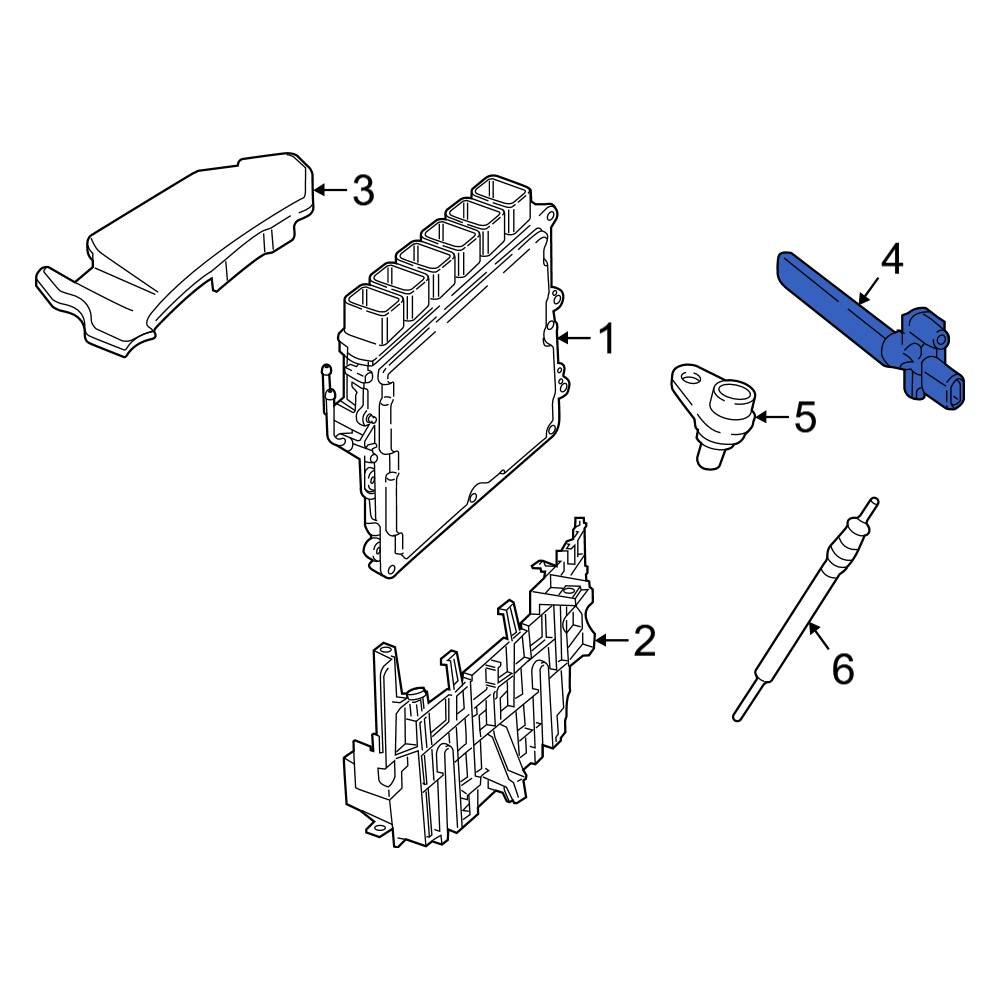 3
4
1
5
2
6