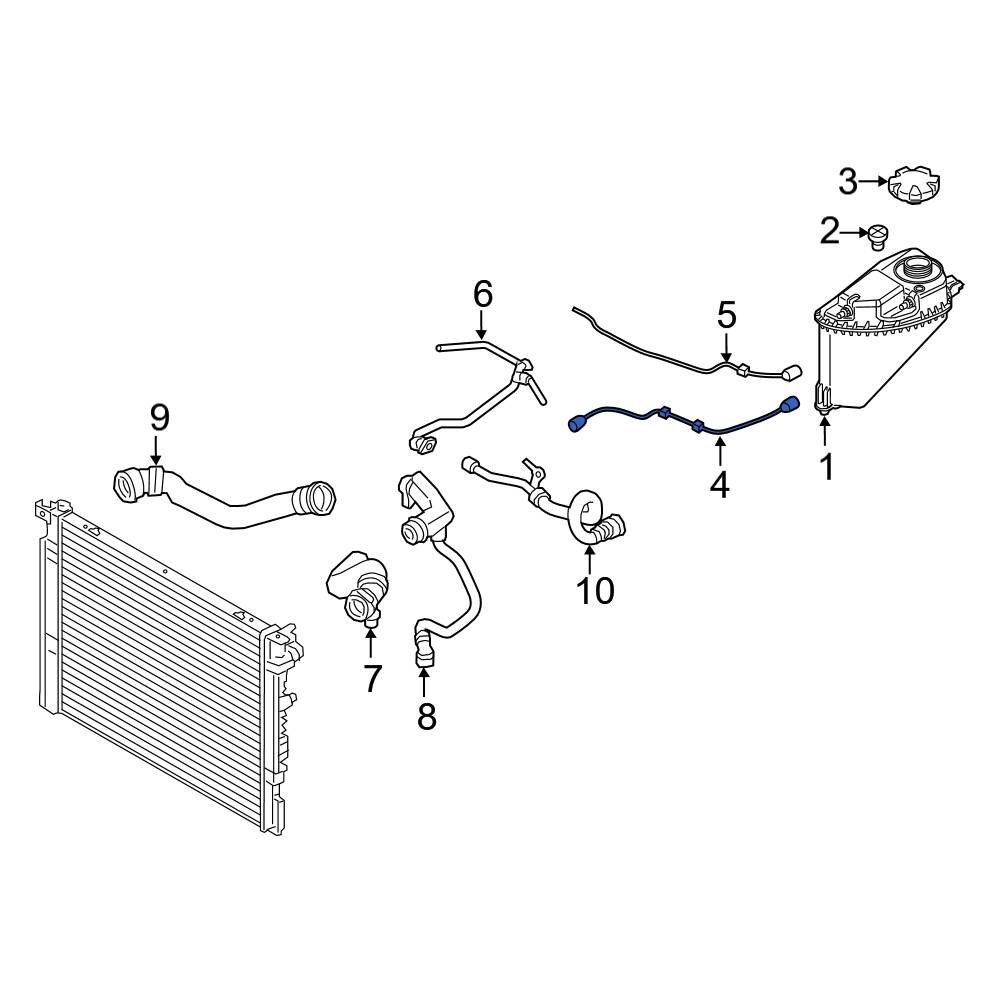 3
2
6
5
9
4
1
10
7
8