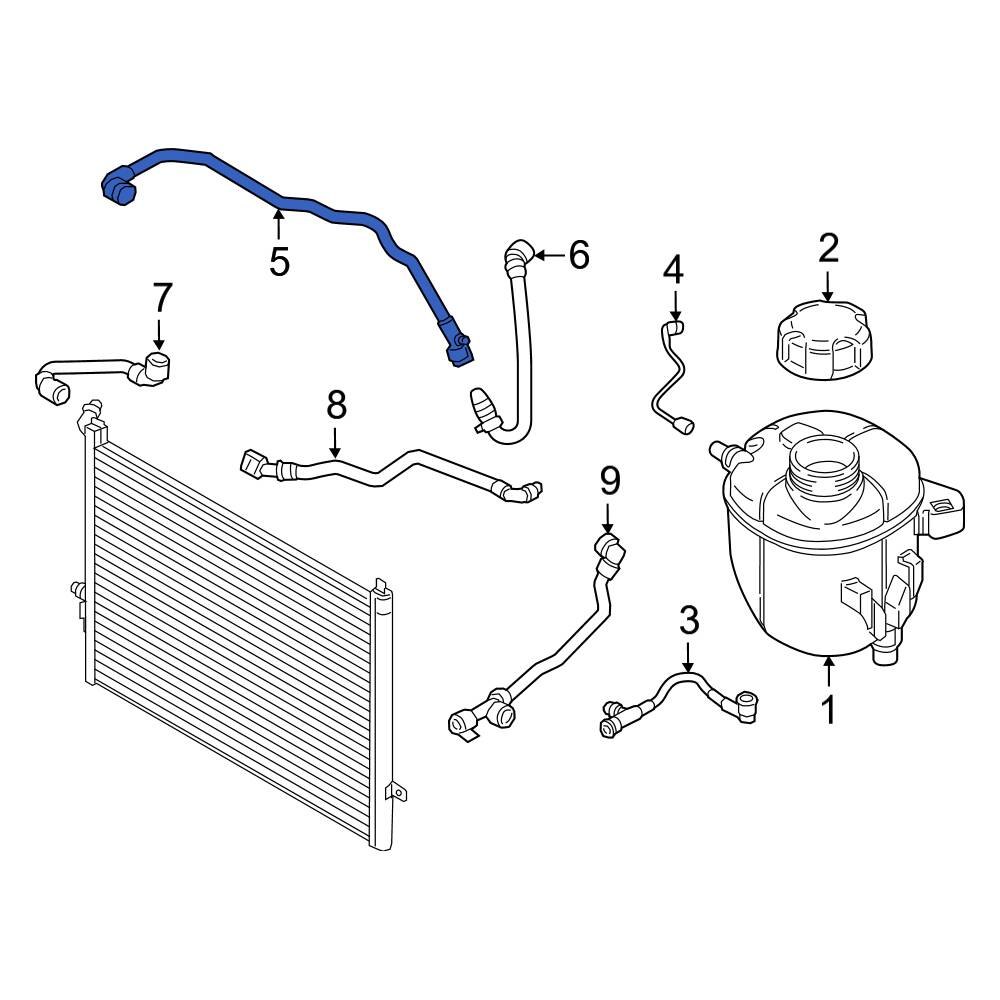 5
6
2
4
7
8
9
3
1