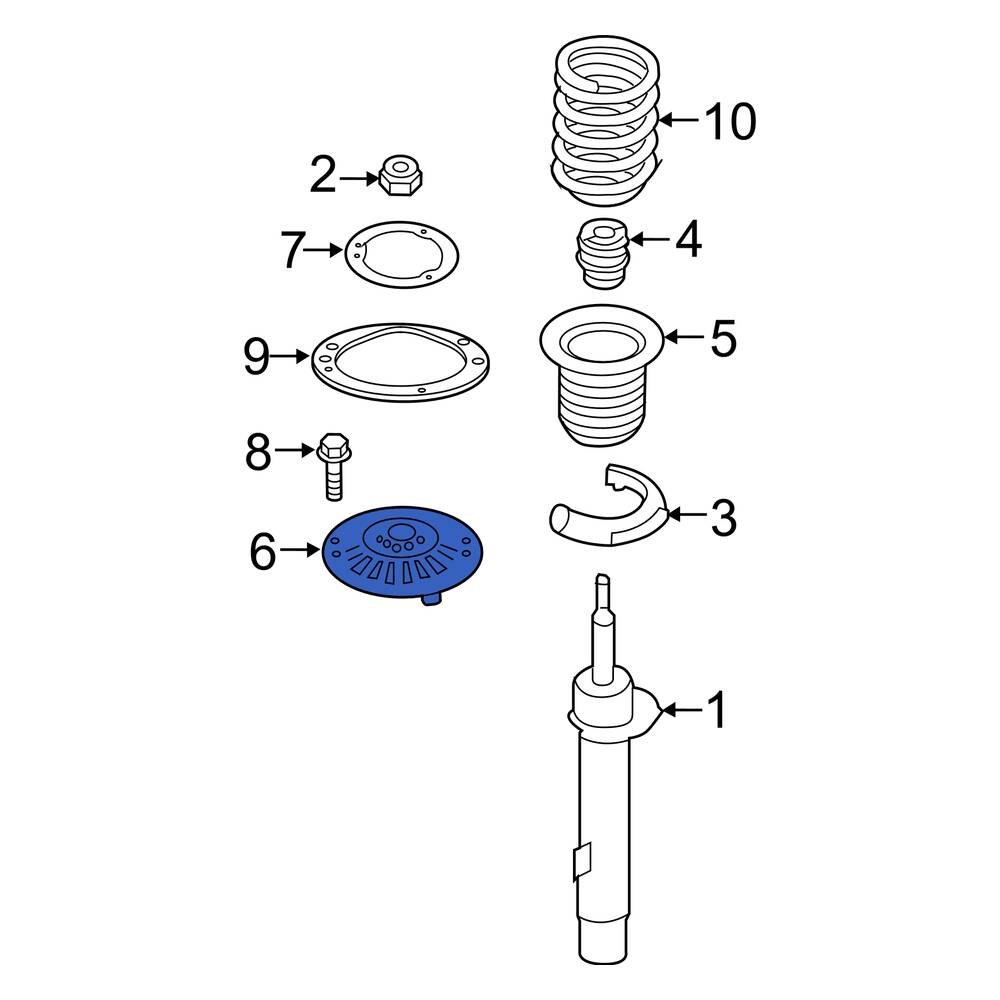 10
2
7
4
9
5
8
3
6
1