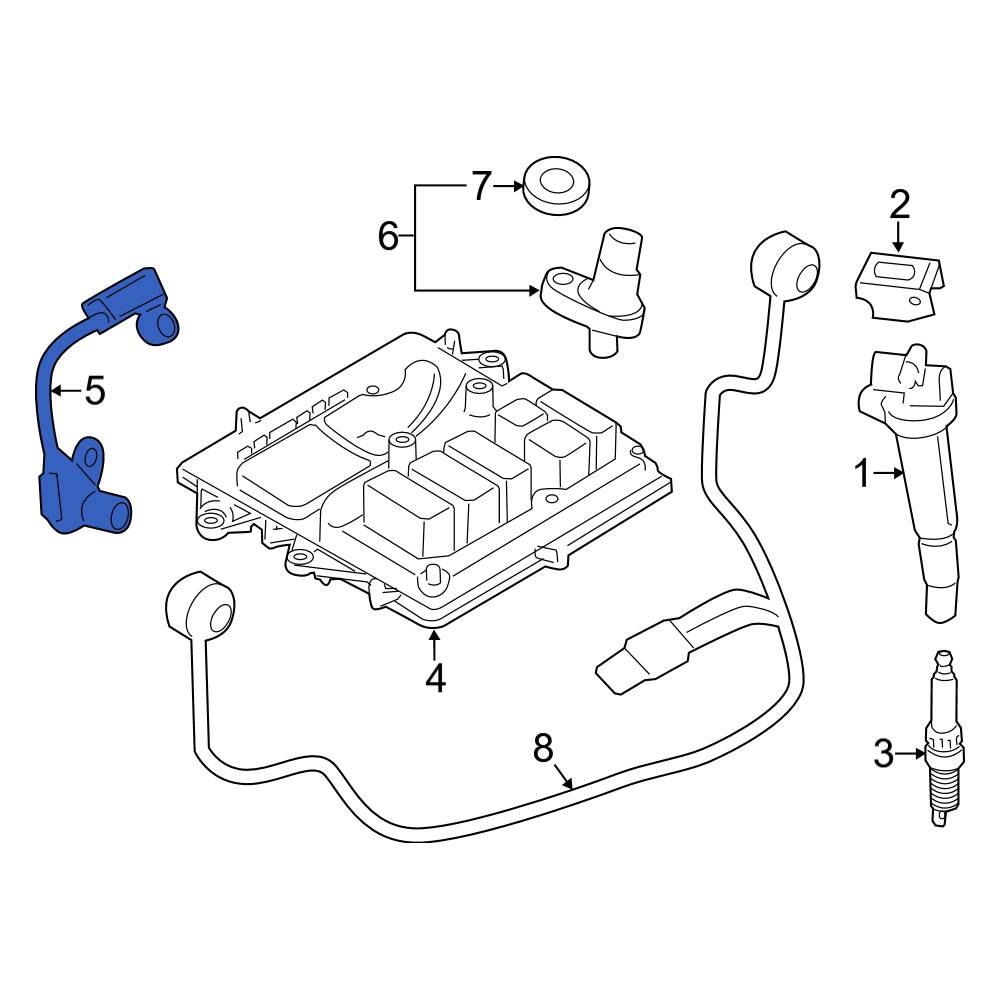 7
6
2
5
1
4
8
3