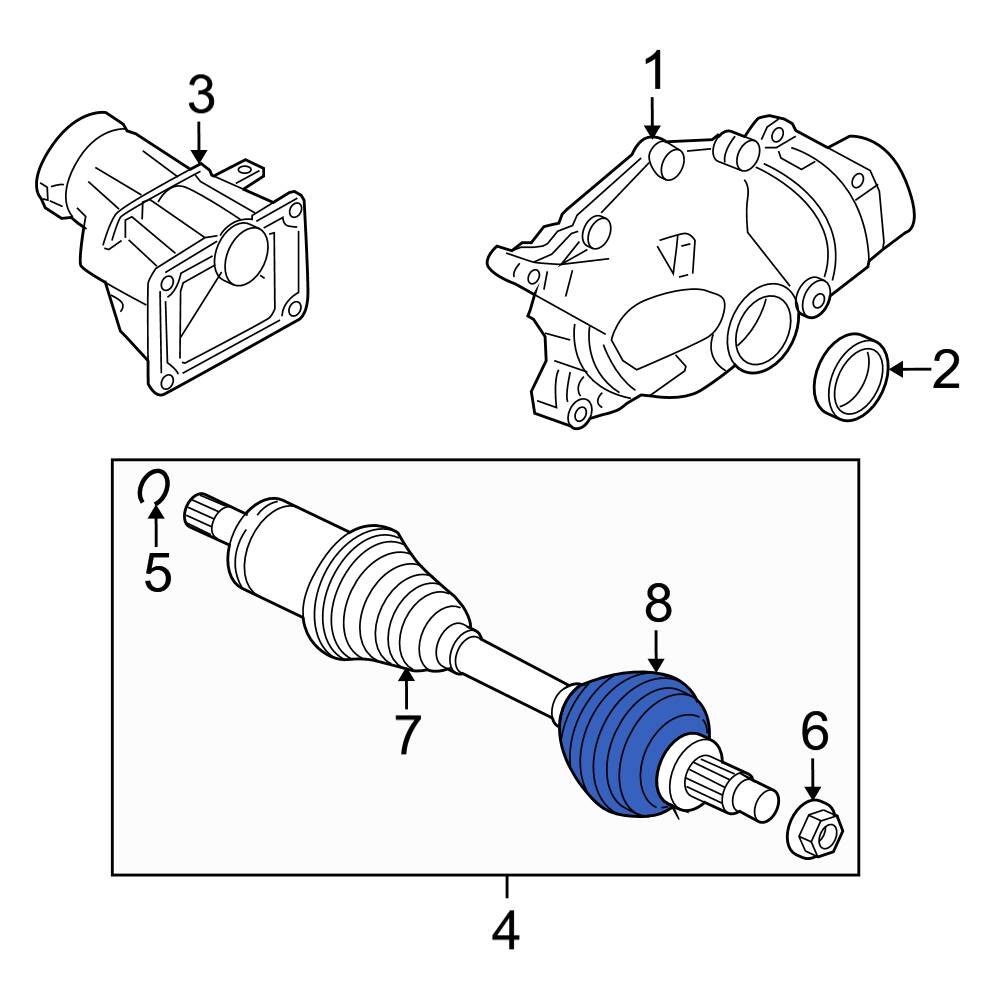 3
1
2
5
8
7
6
4