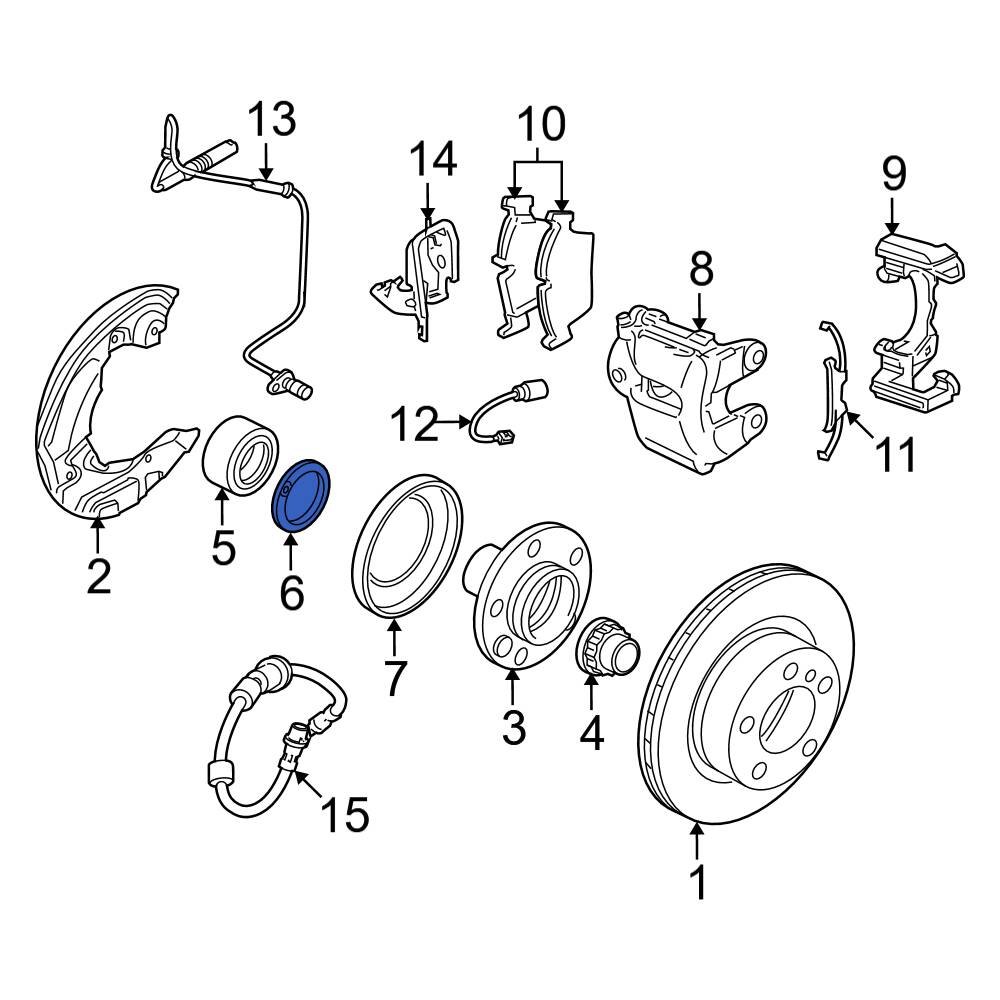 13
14
10
9
8
12
11
2
5
6
7
3
4
15
1