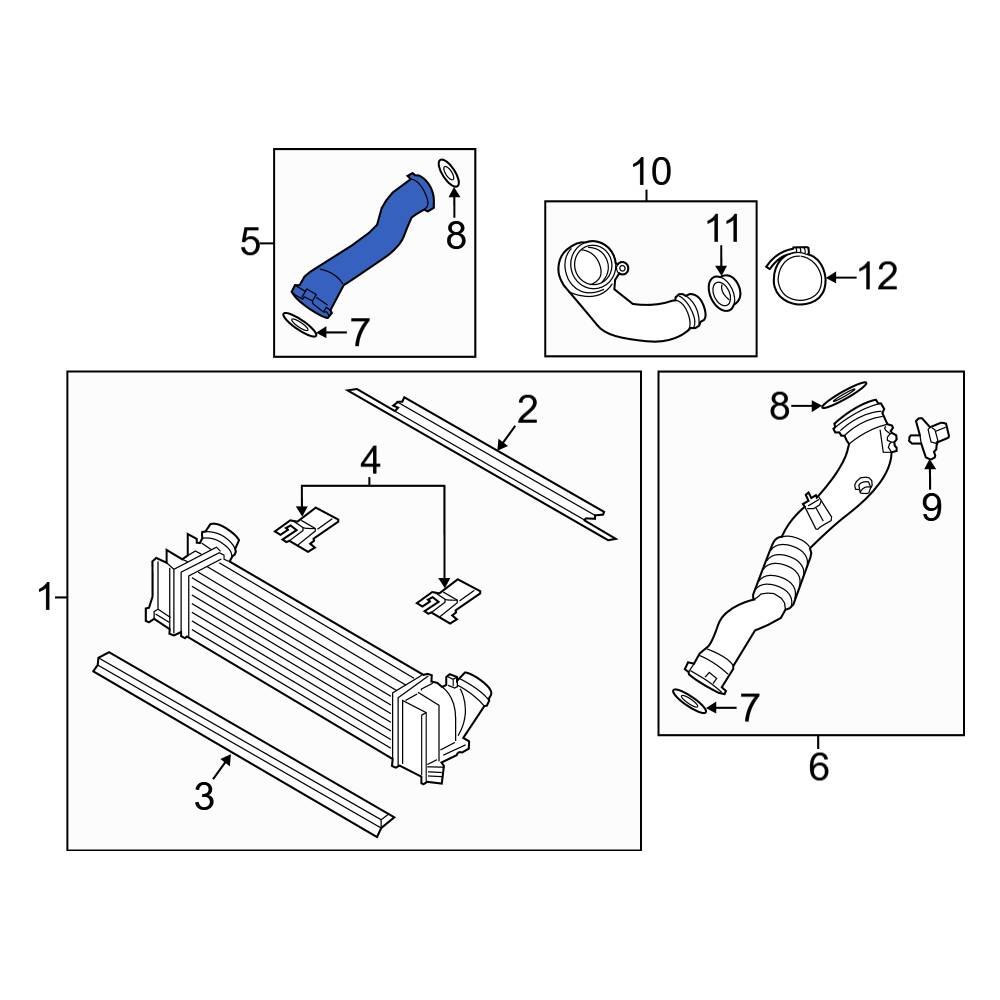 5
8
7
10
11
12
2
4
1
3
8
9
7
6