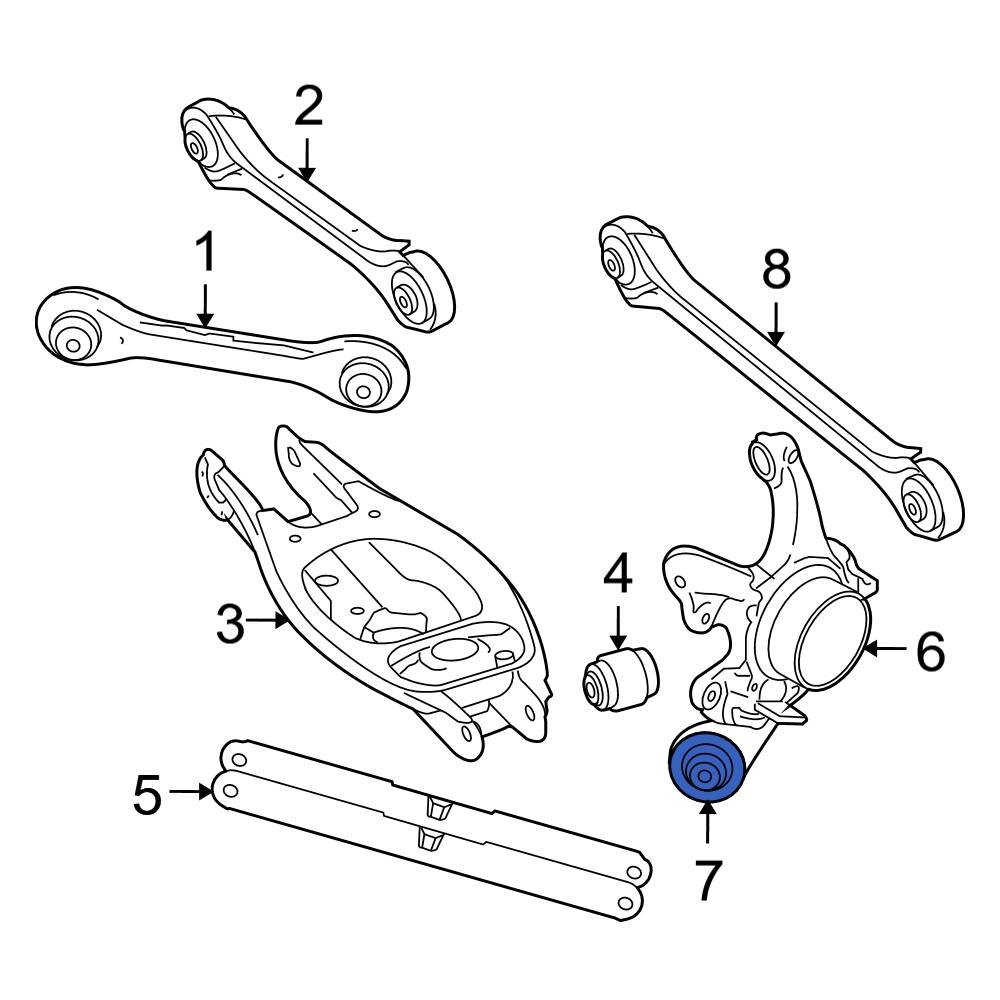 2
1
8
3
4
6
5
7