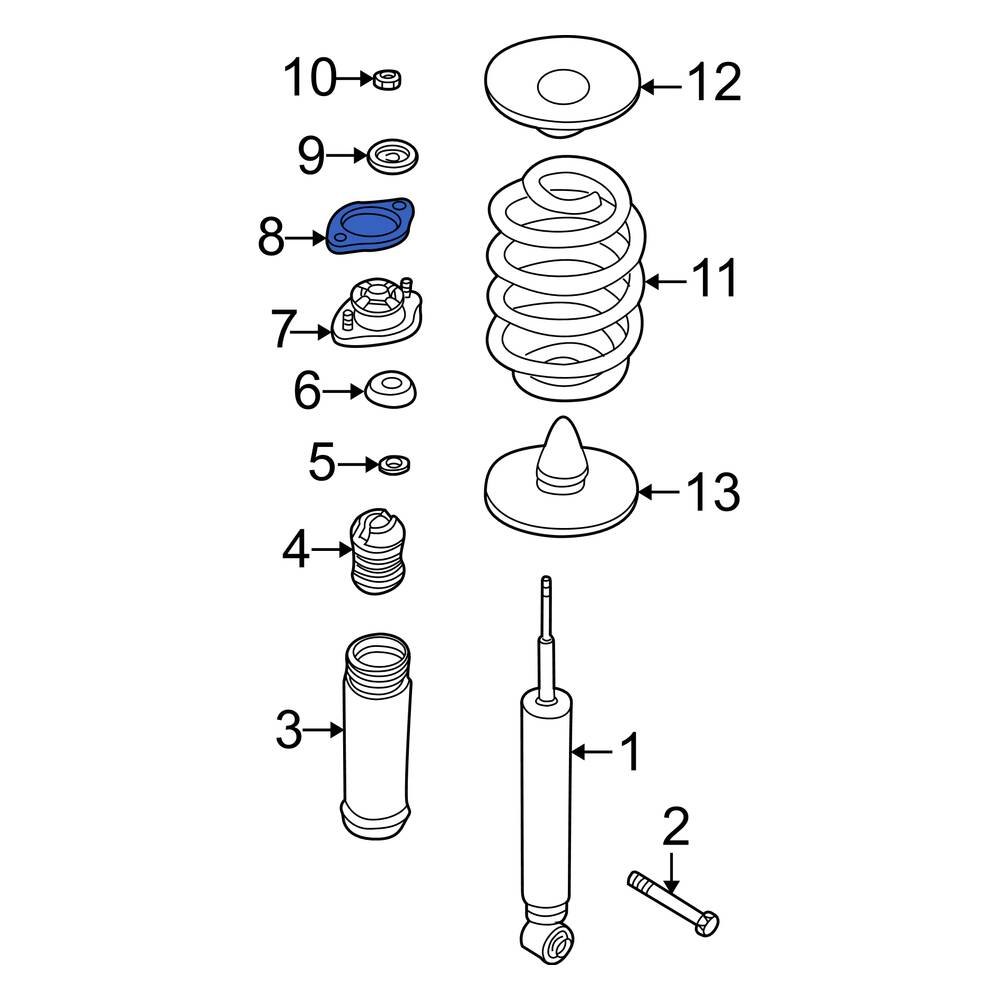 10
12
9
8
11
7
6
5
13
4
3
1
2