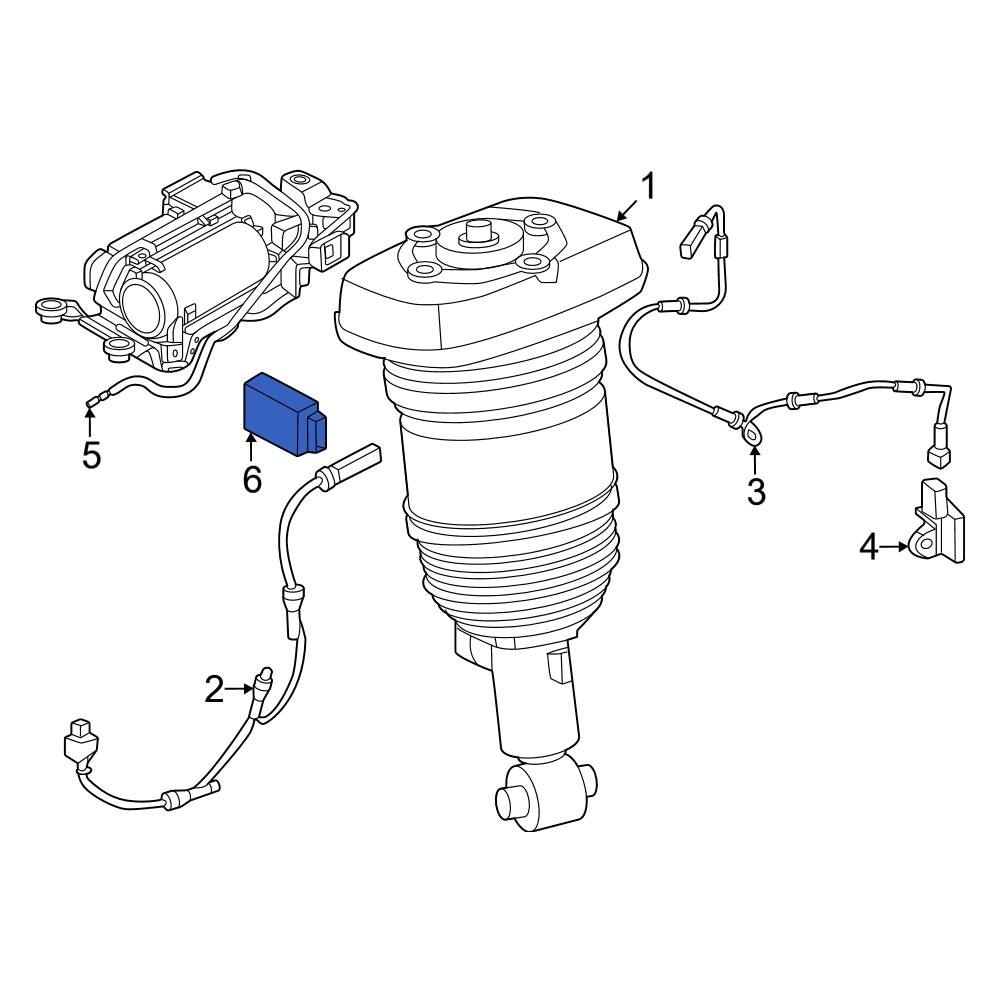 1
5
6
3
4
2