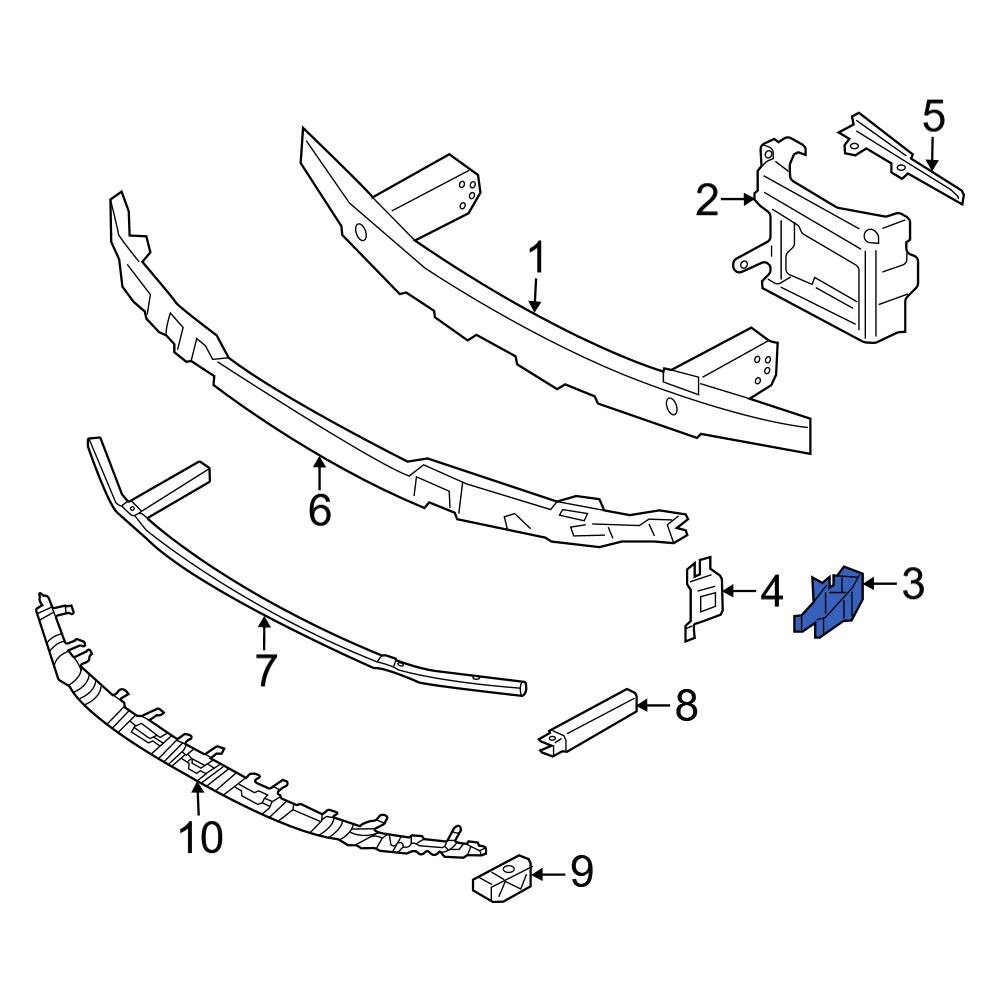 5
2
1
6
4
3
7
8
10
9