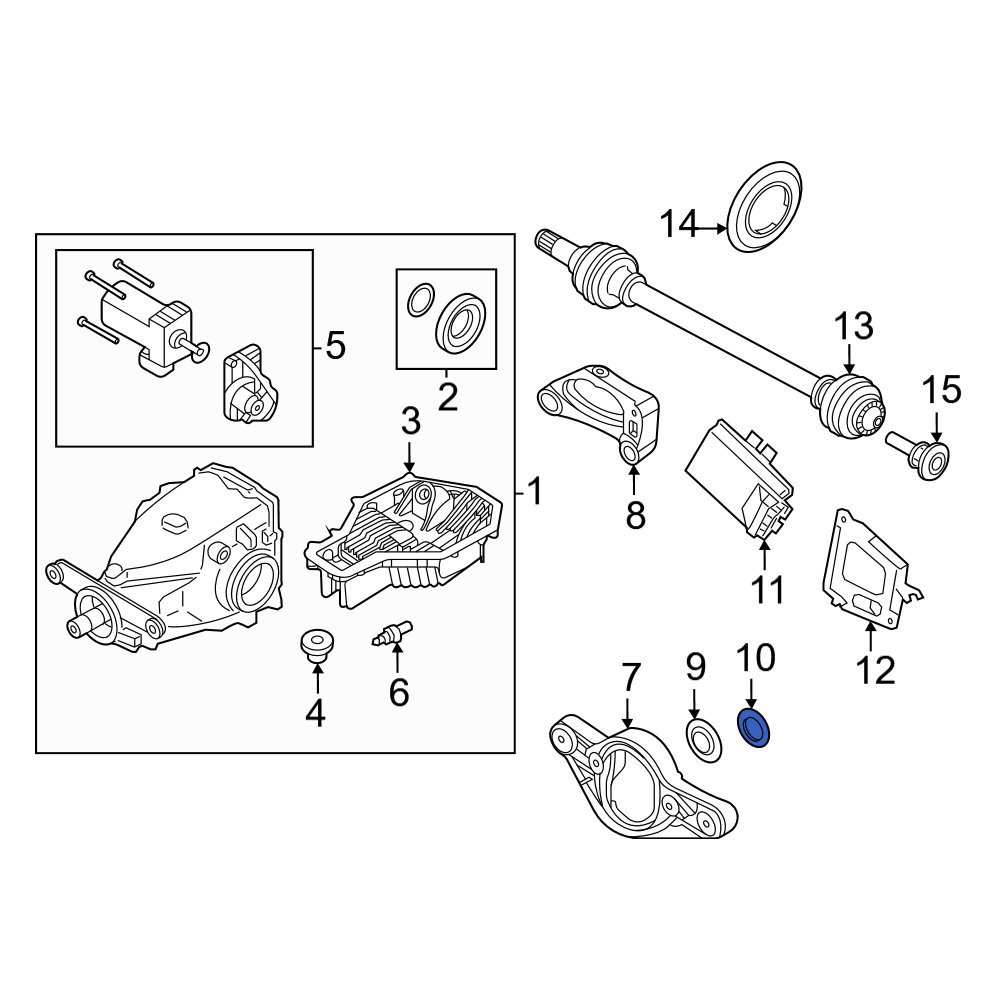 14
13
15
5
2
3
1
8
11
12
4
6
7
9
10