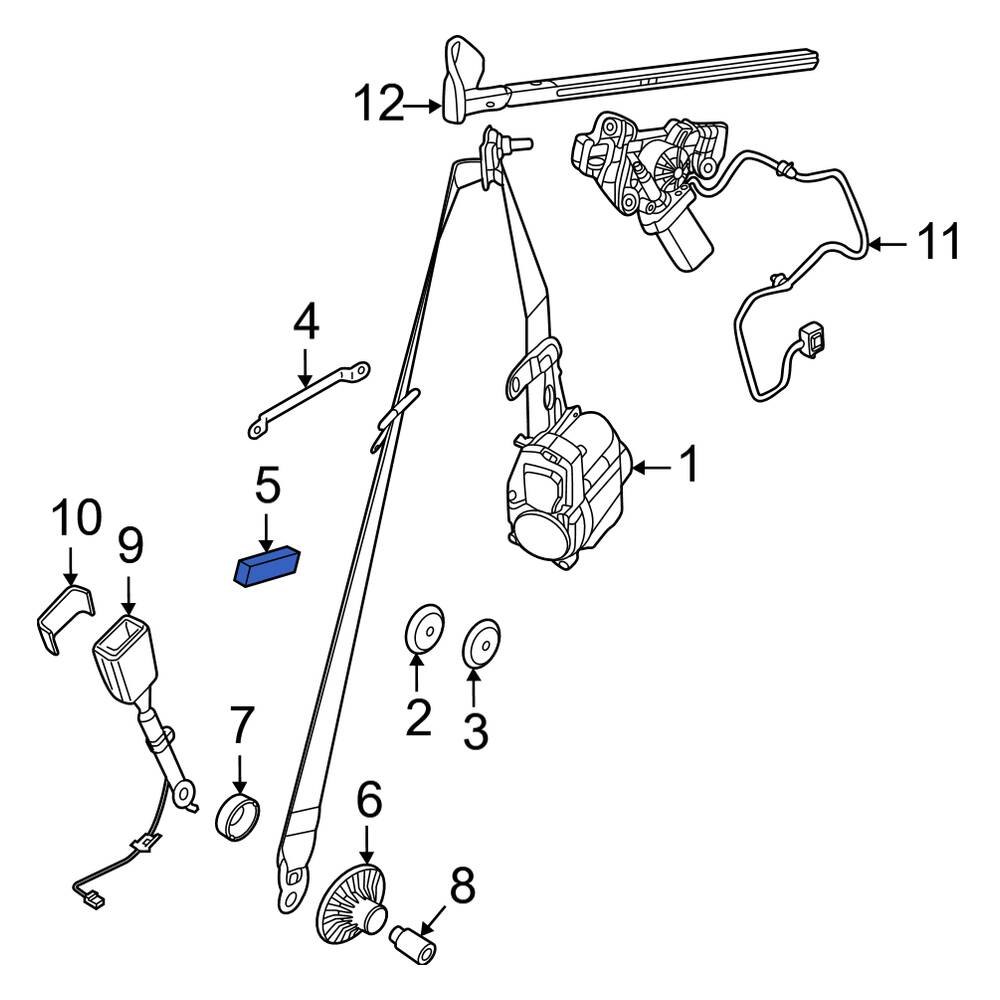 12
11
4
1
5
10
9
2
3
7
6
8