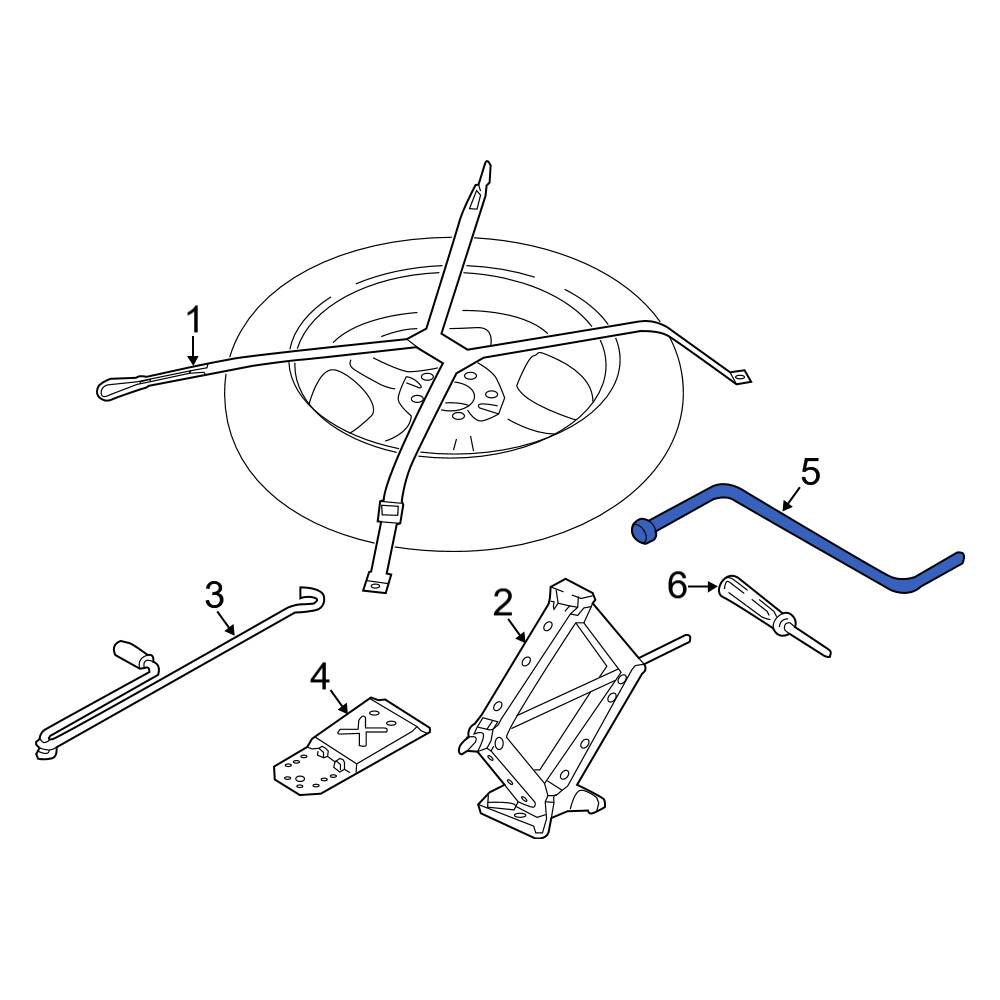 1
5
6
3
2
4