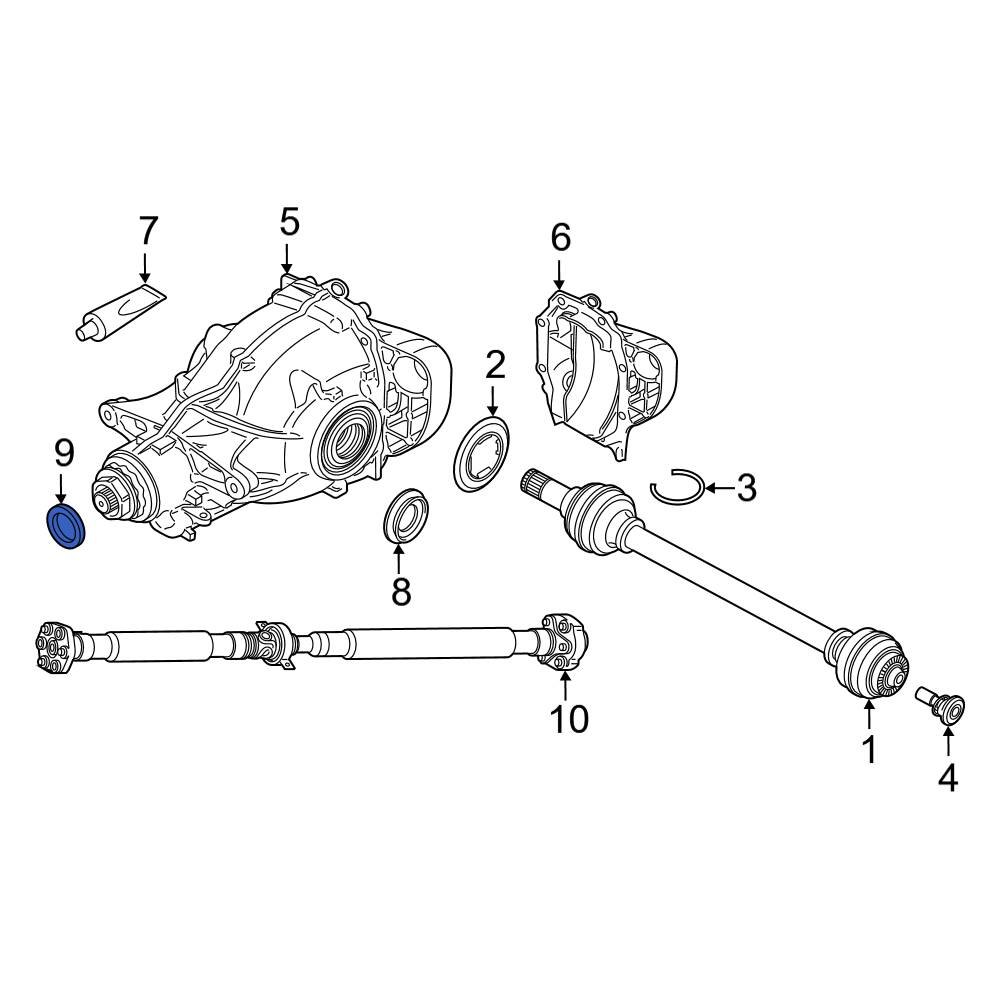 7
5
6
2
9
3
8
10
1
4