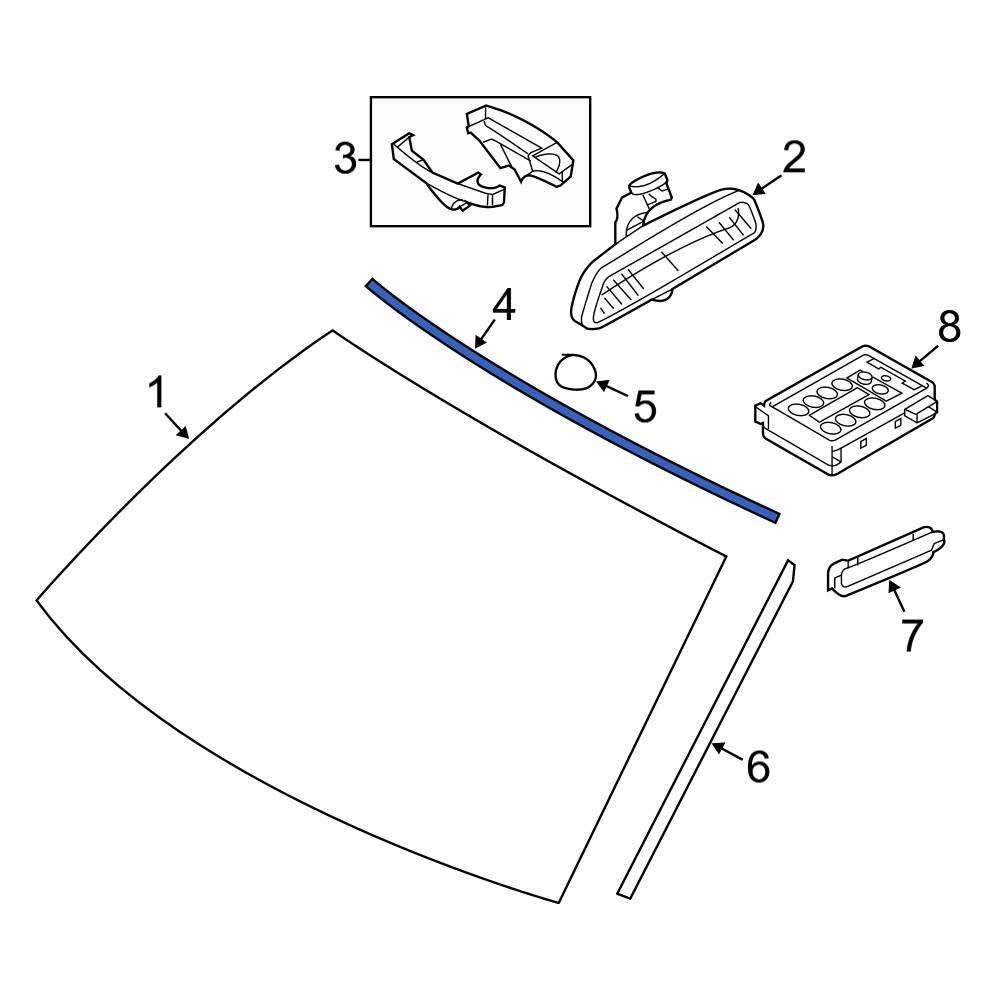 3
2
4
8
1
5
7
6