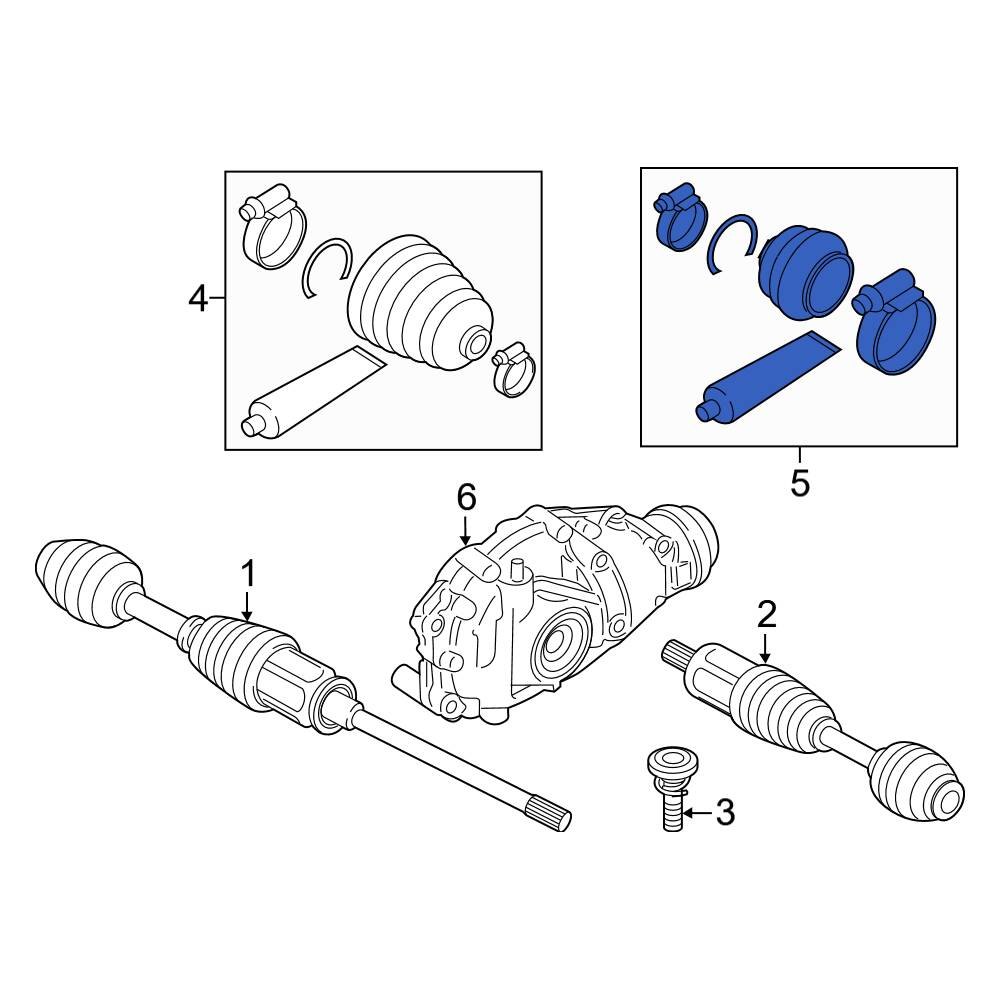 4
5
6
1
2
3