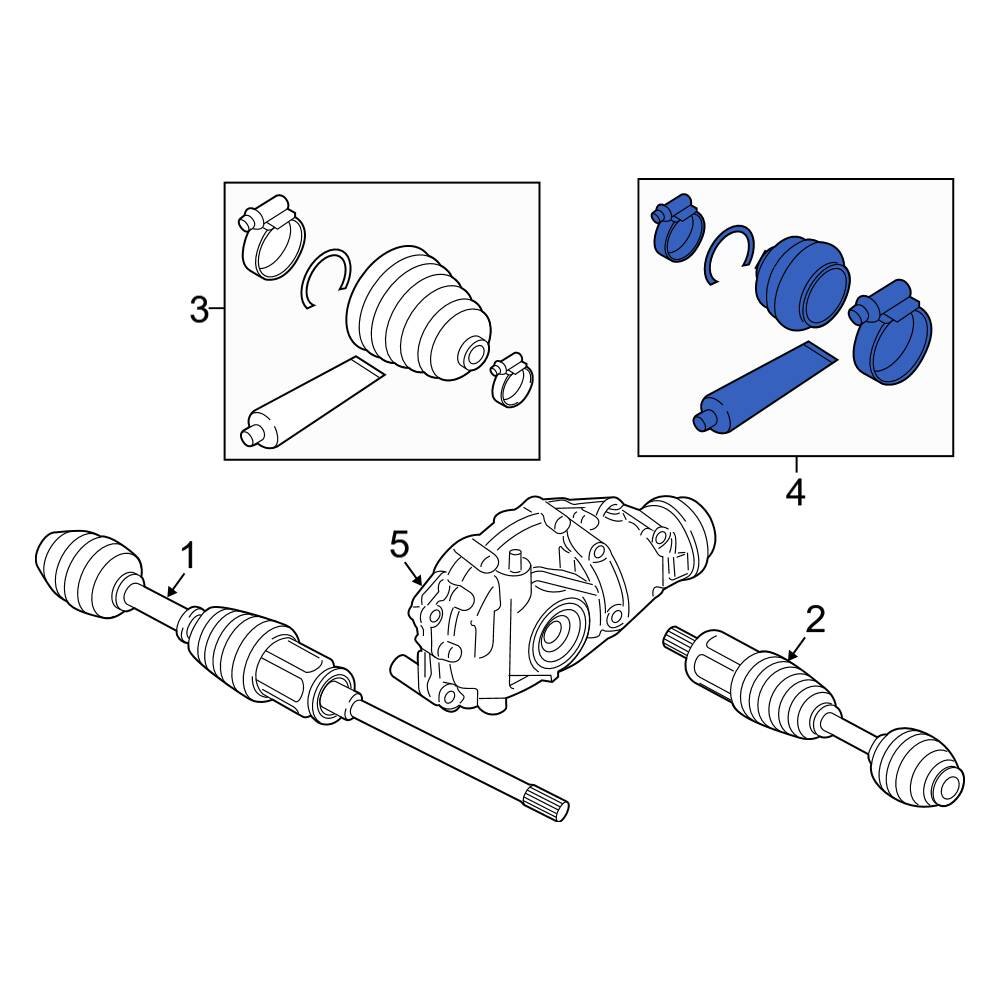 3
4
1
5
2