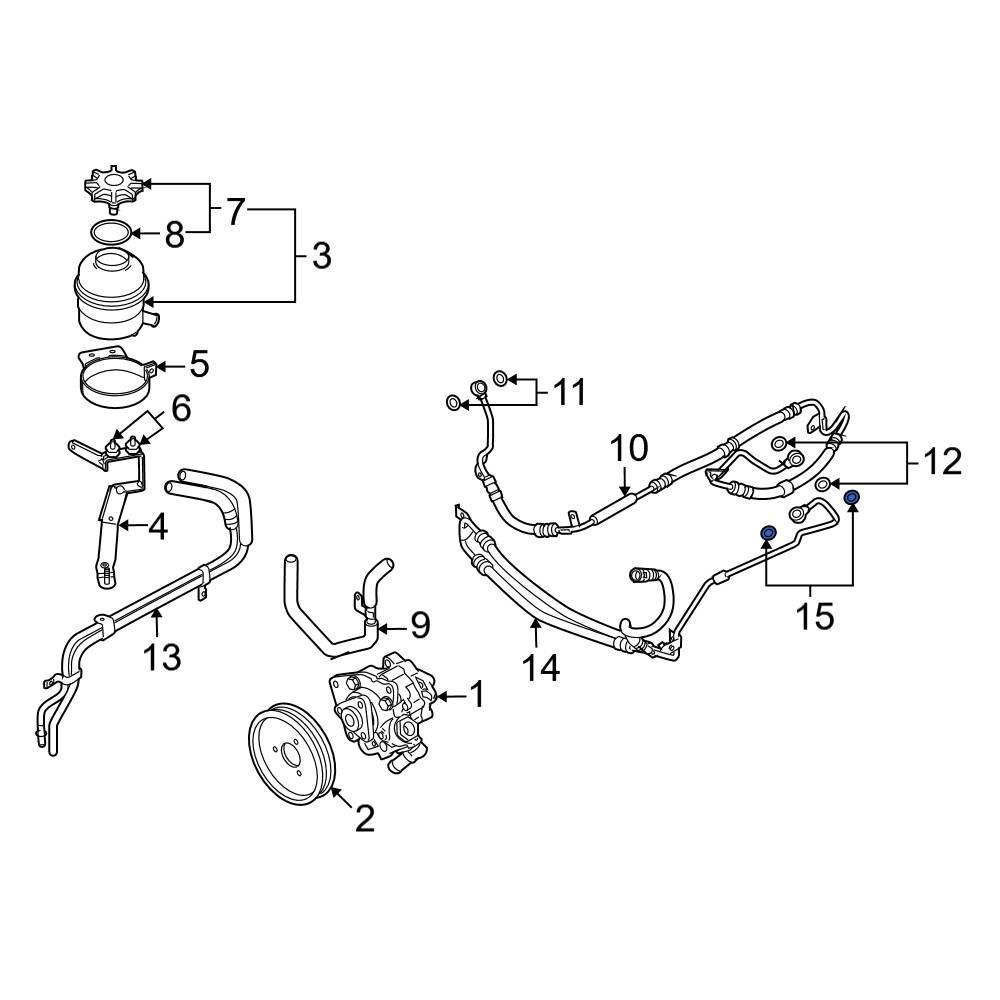 7
8
3
5
6
4
13
9
1
2
11
10
12
15
14