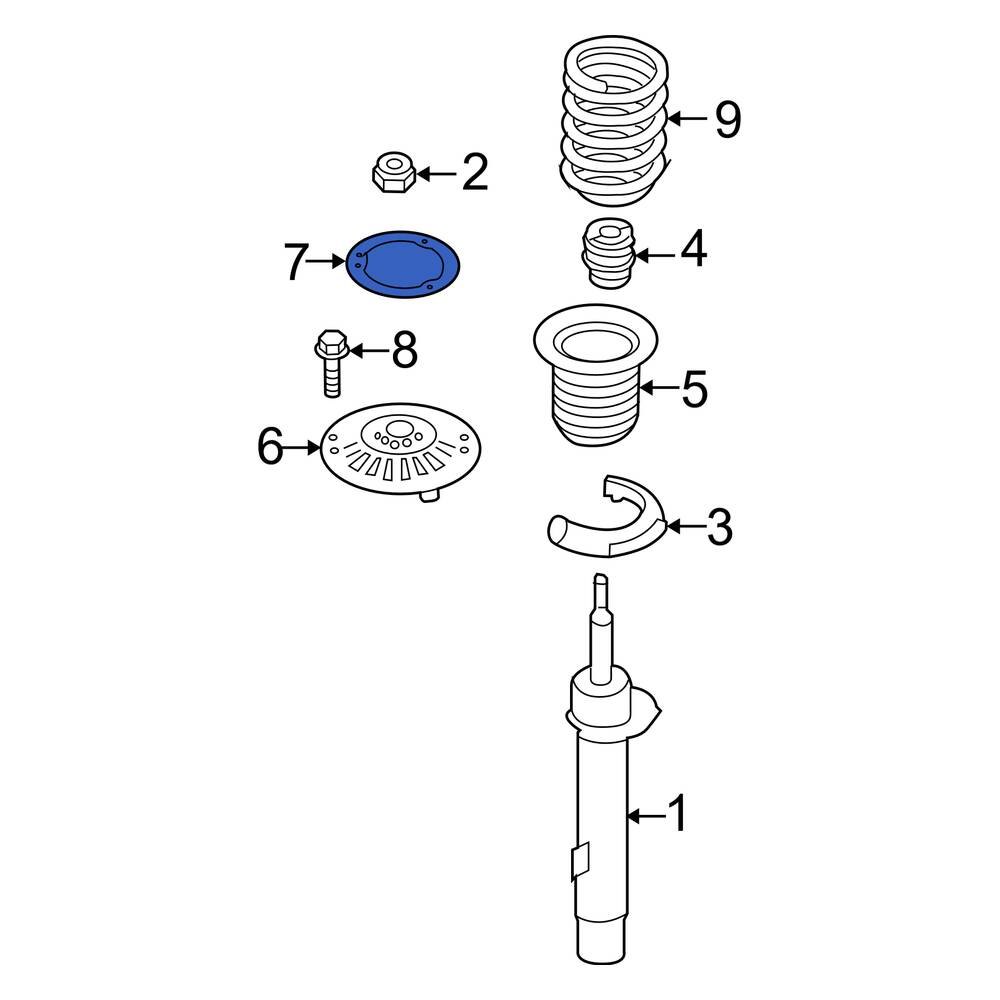 9
2
7
4
8
5
6
3
1