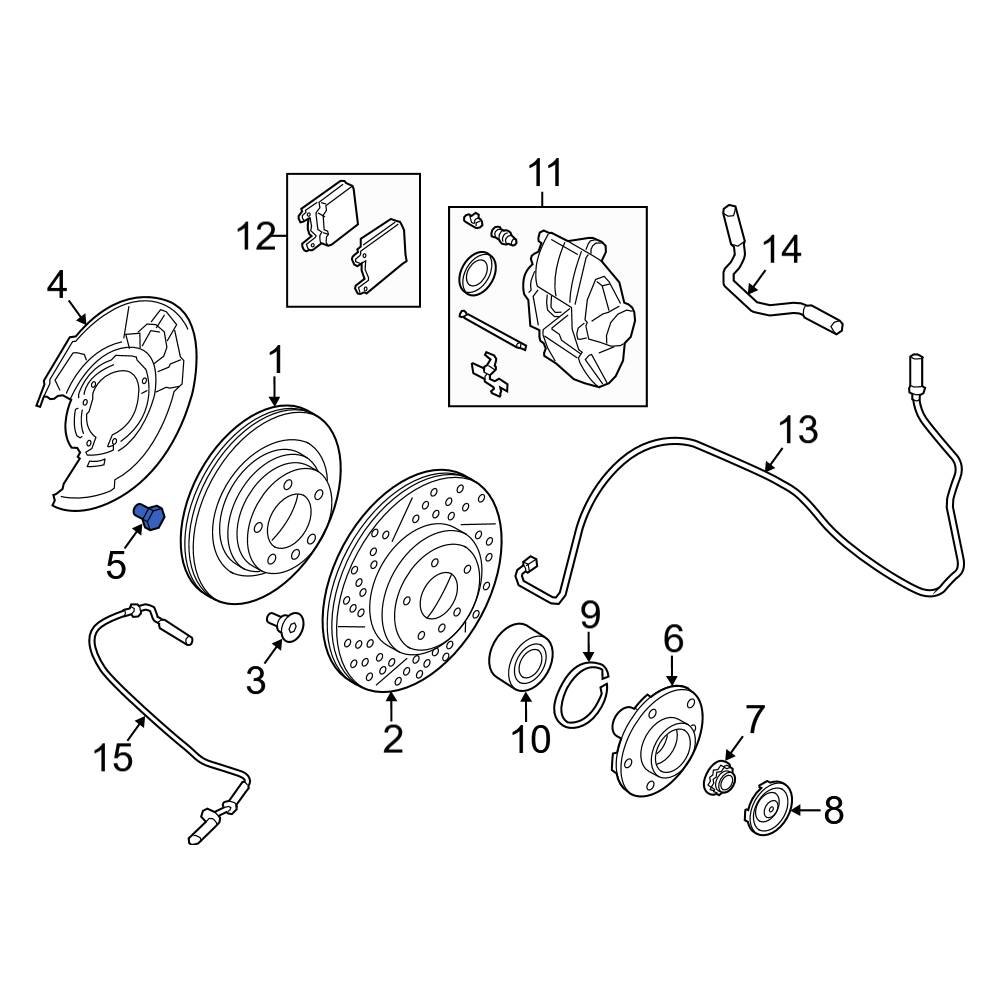 11
12
14
4
1
13
5
9
6
3
2
10
7
15
8