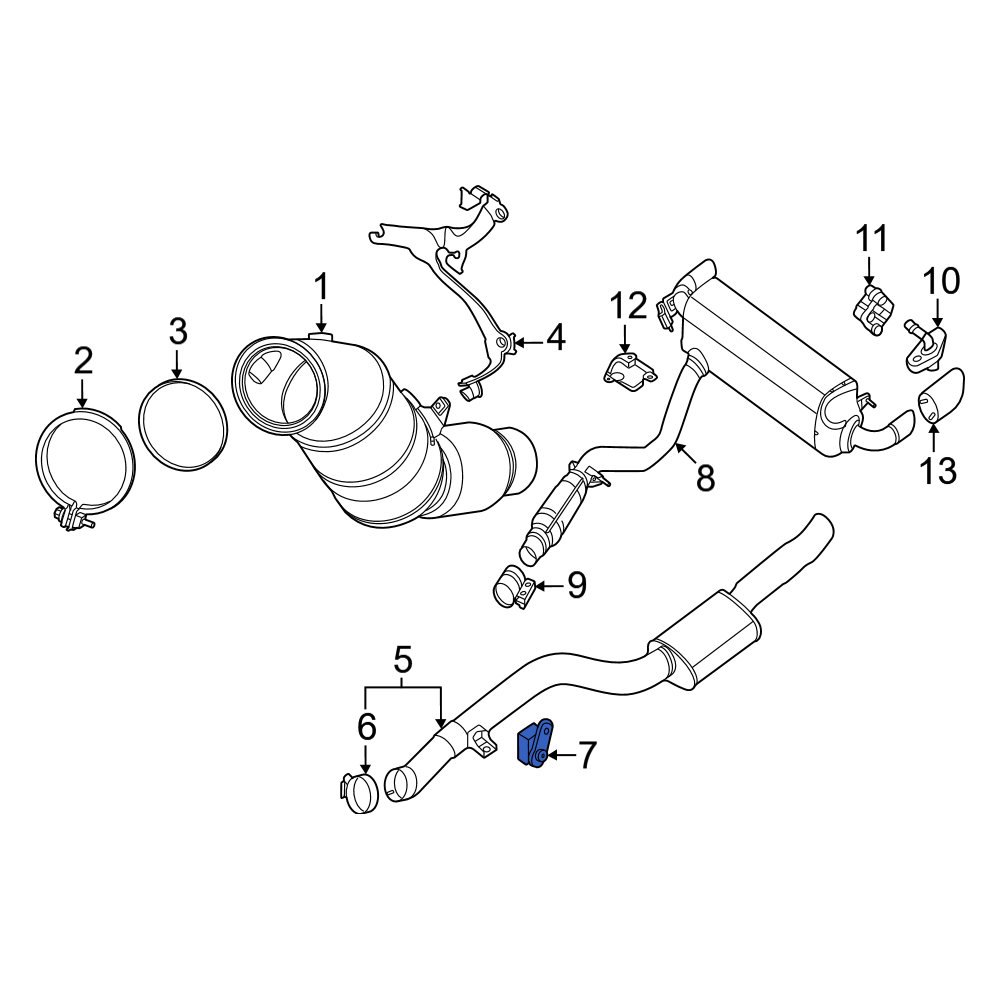 1
2
3
4
11
10
12
8
13
9
5
6
7