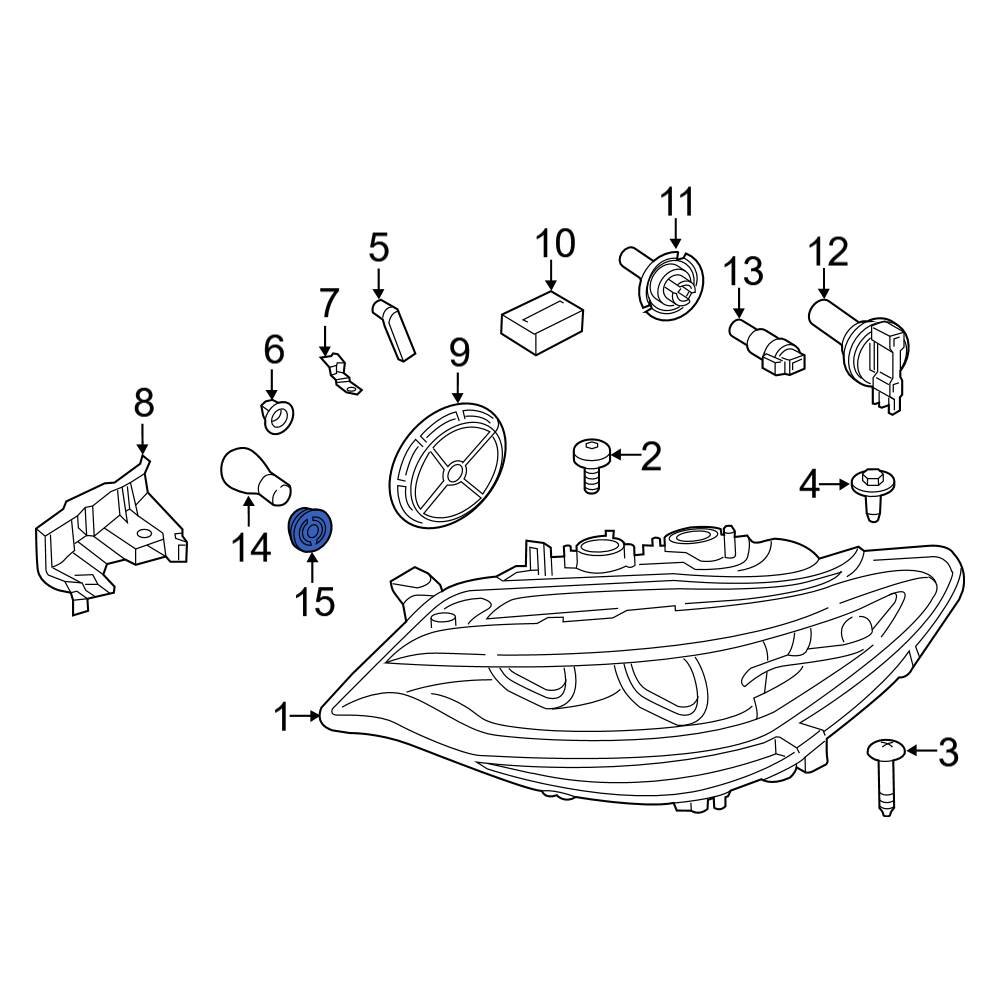 11
5
10
13
12
7
6
9
8
2
4
14
15
1
3