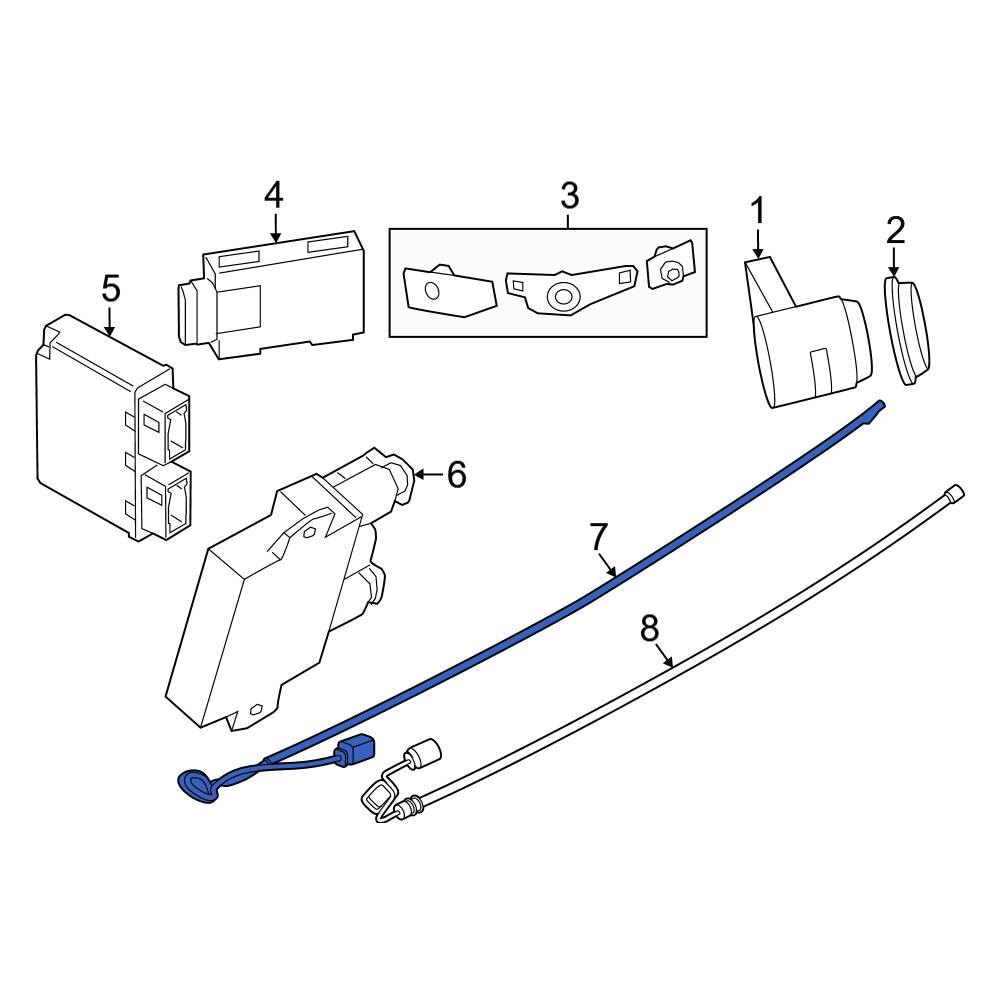 4
3
1
2
5
6
7
8