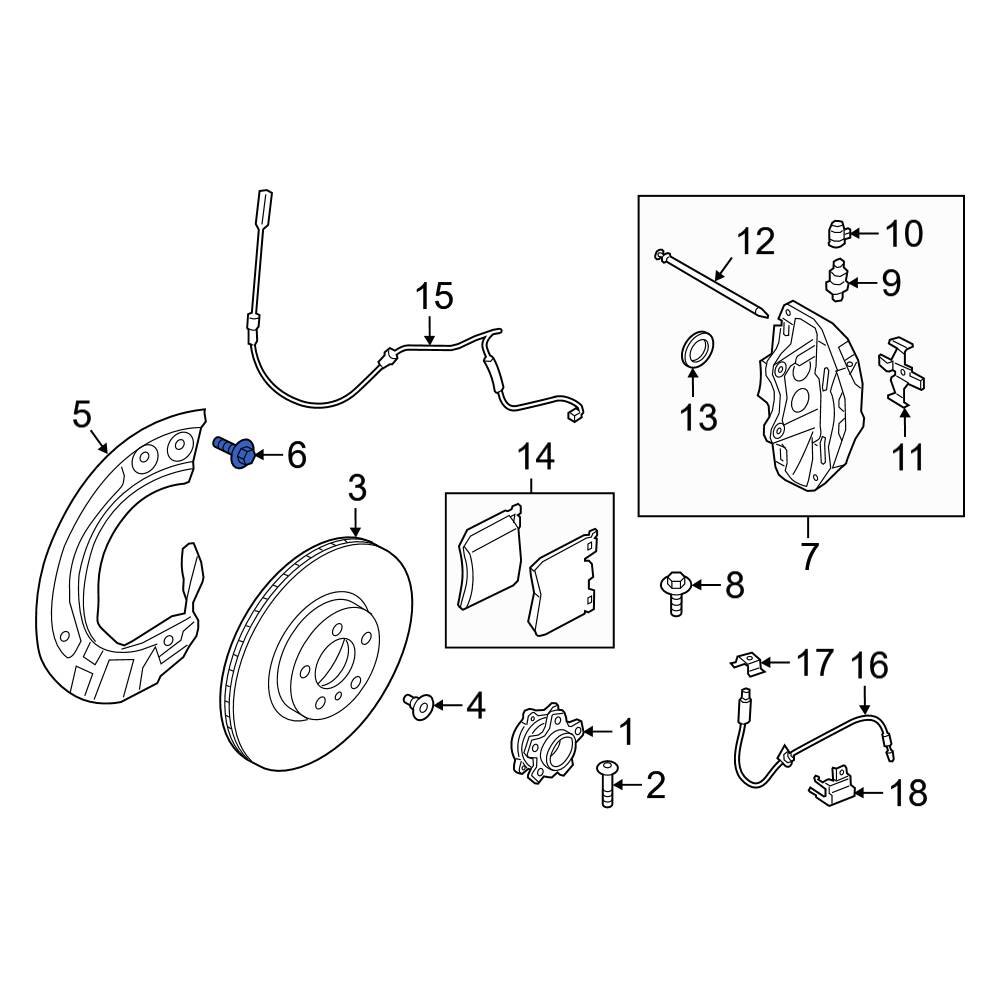 12
10
9
15
13
11
5
6
14
3
7
8
17
16
4
1
2
18