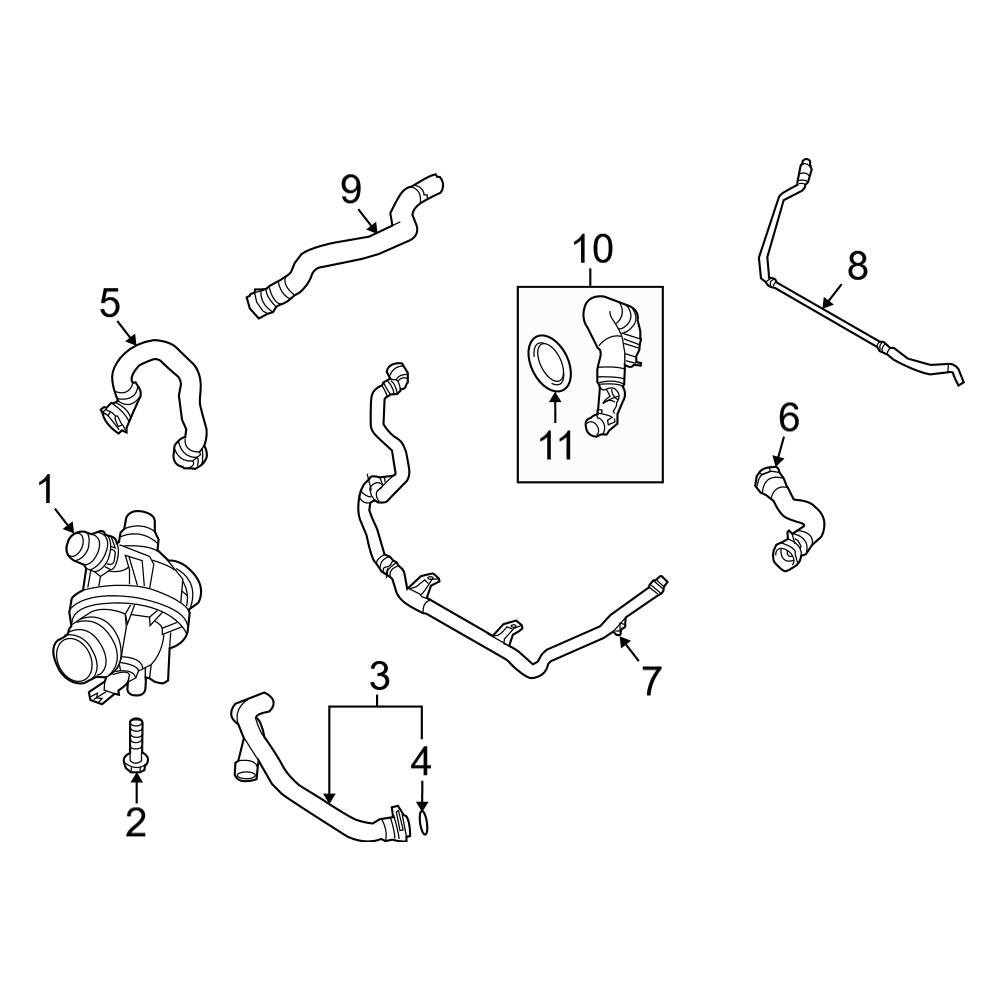 9
10
8
5
11
6
1
7
3
4
2