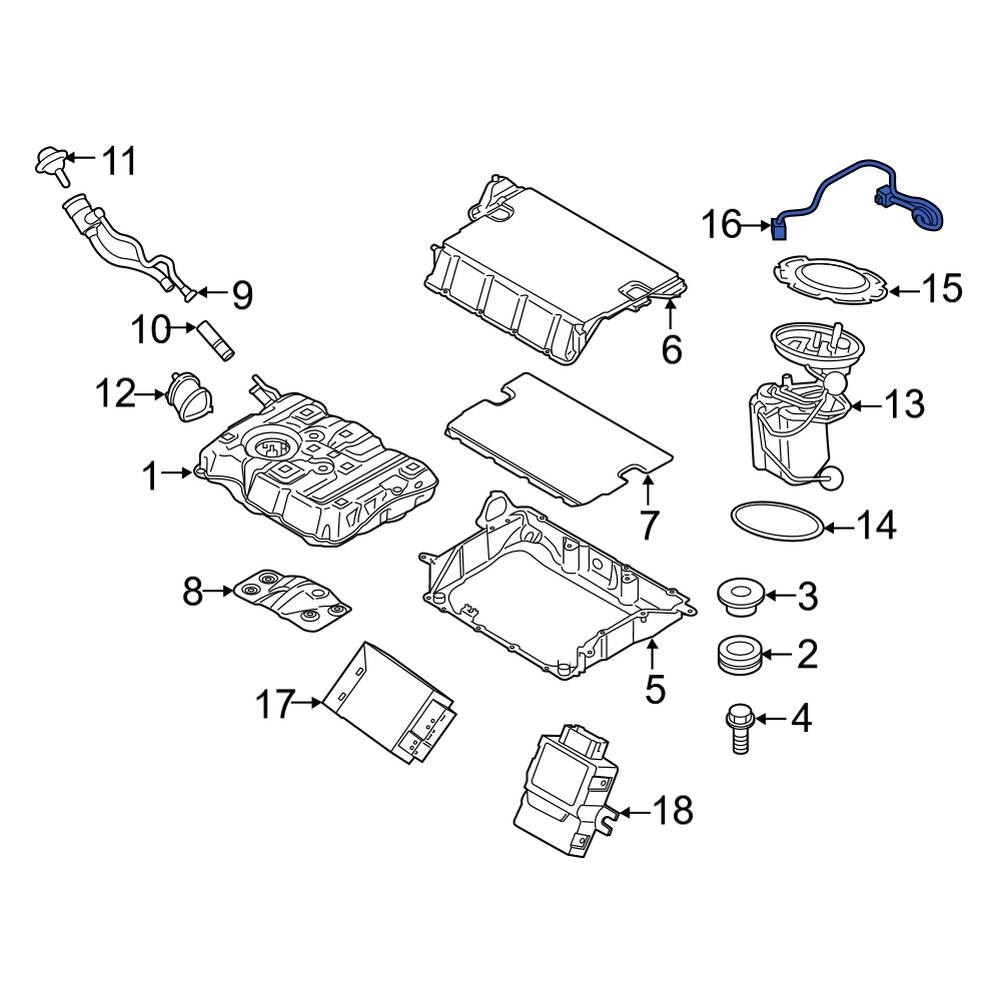 11
16
9
15
10
6
12
13
1
7
14
8
3
2
5
17
4
18