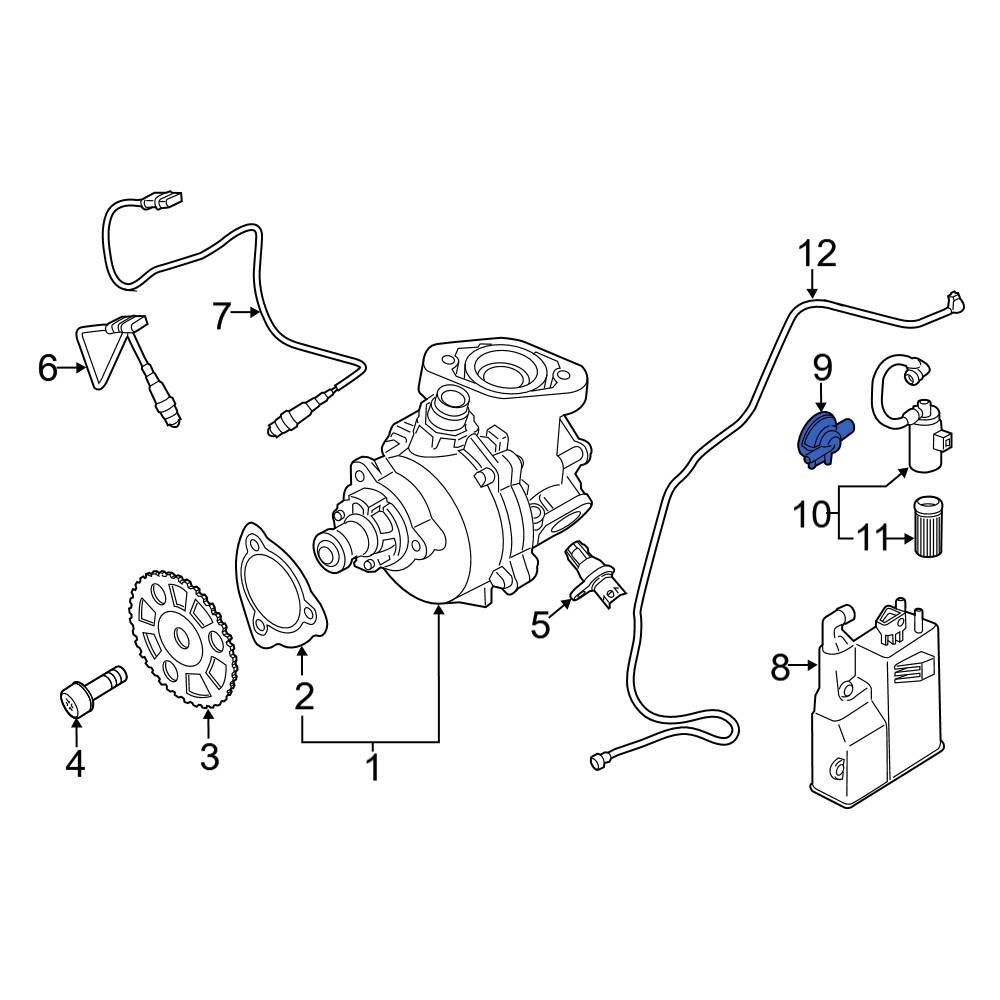 12
7
6
9
10
11
5
8
2
4
3
1