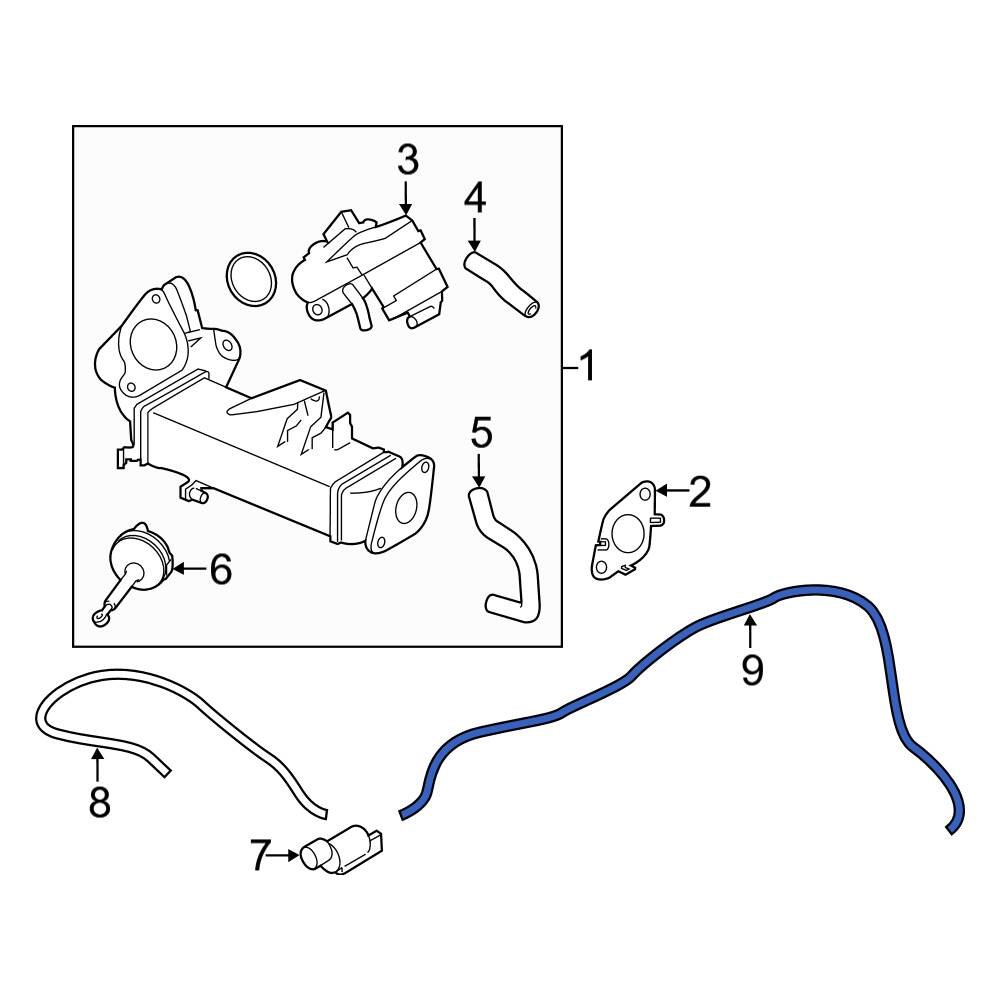 3
4
1
5
2
6
9
8
7