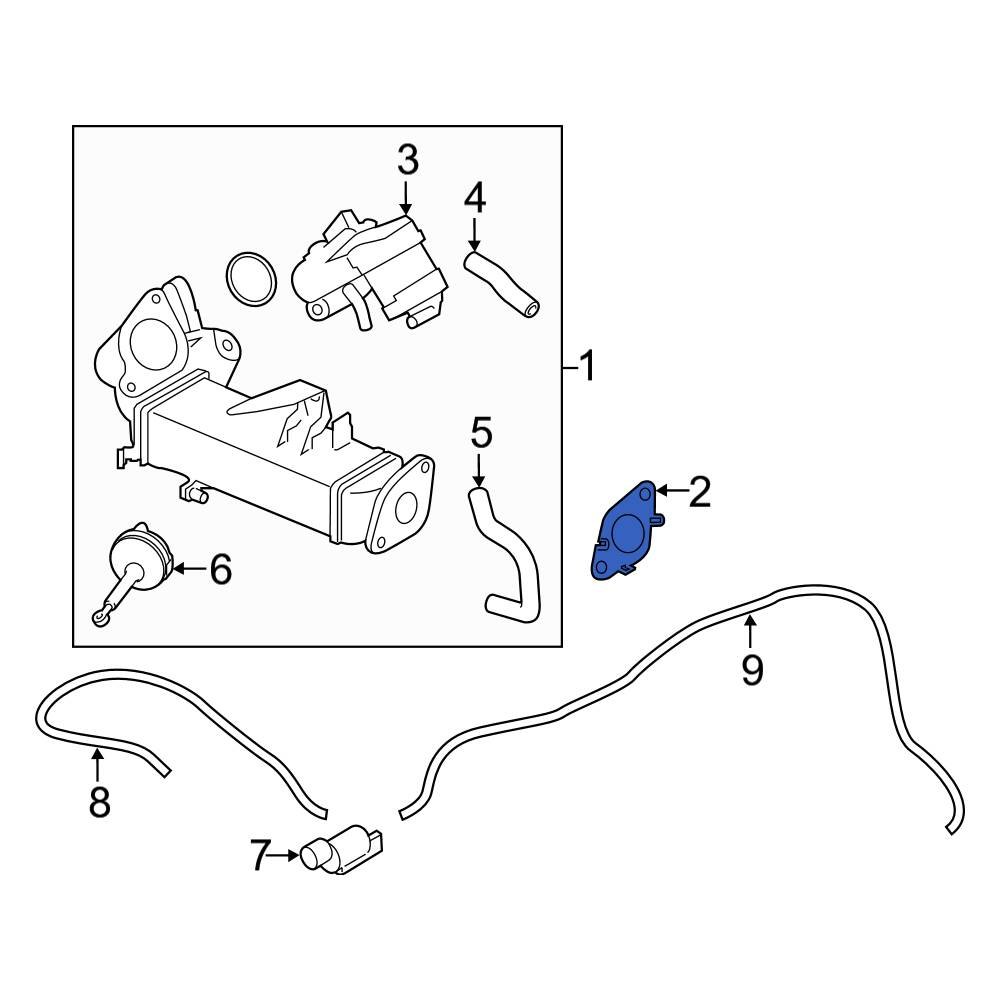 3
4
1
5
2
6
9
8
7