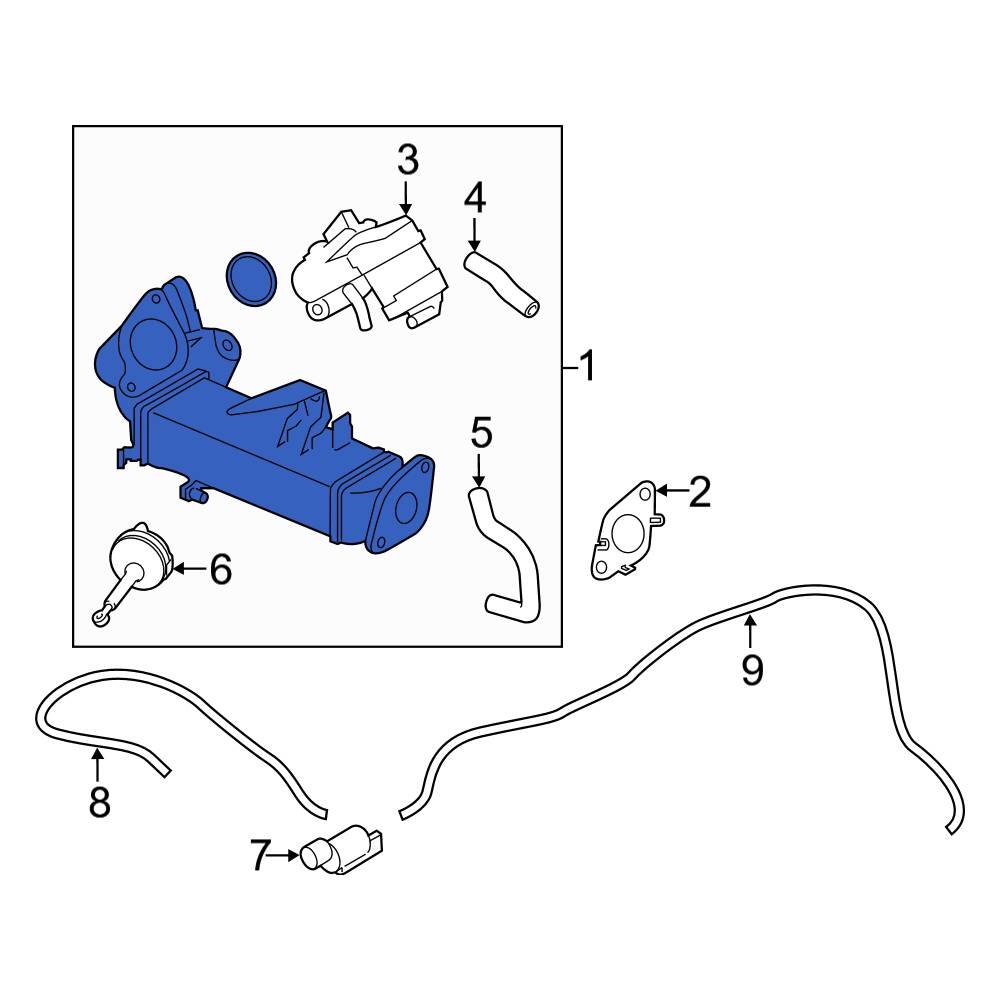 3
4
1
5
2
6
9
8
7