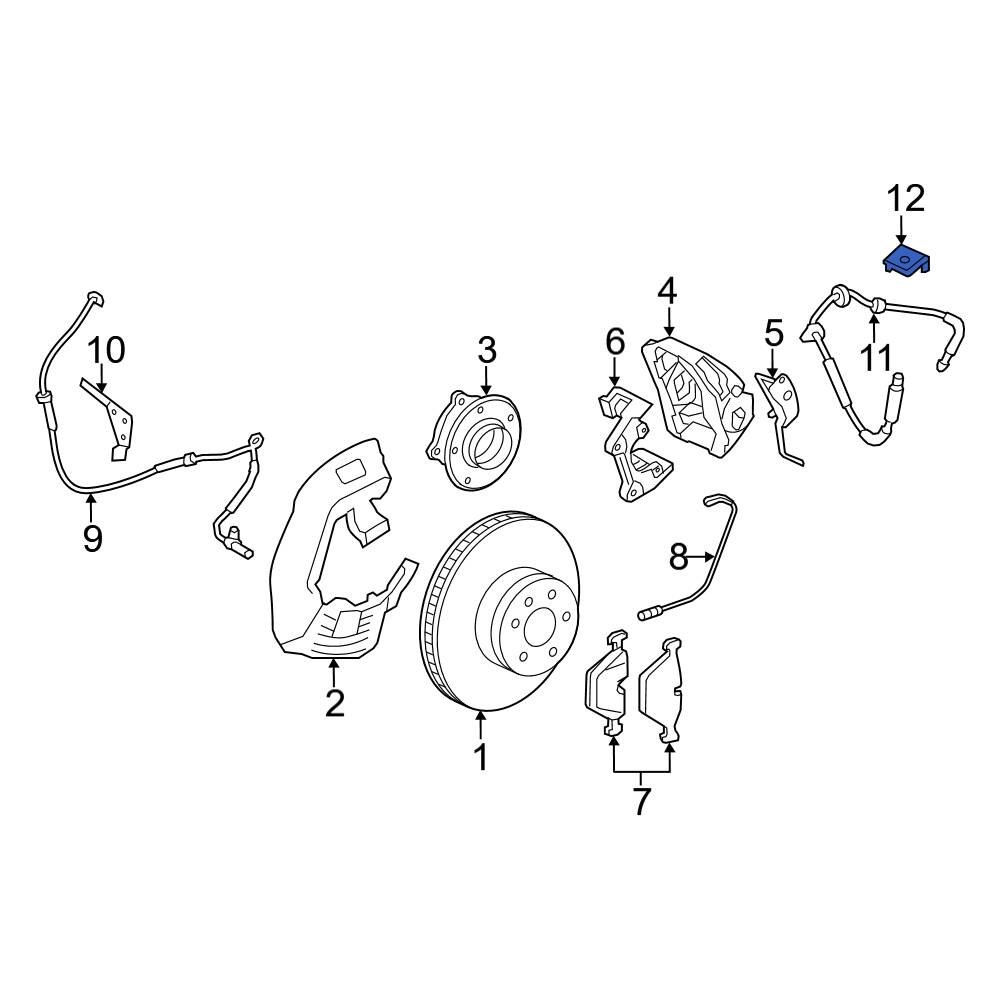 12
4
10
3
6
5
11
9
8
2
1
7