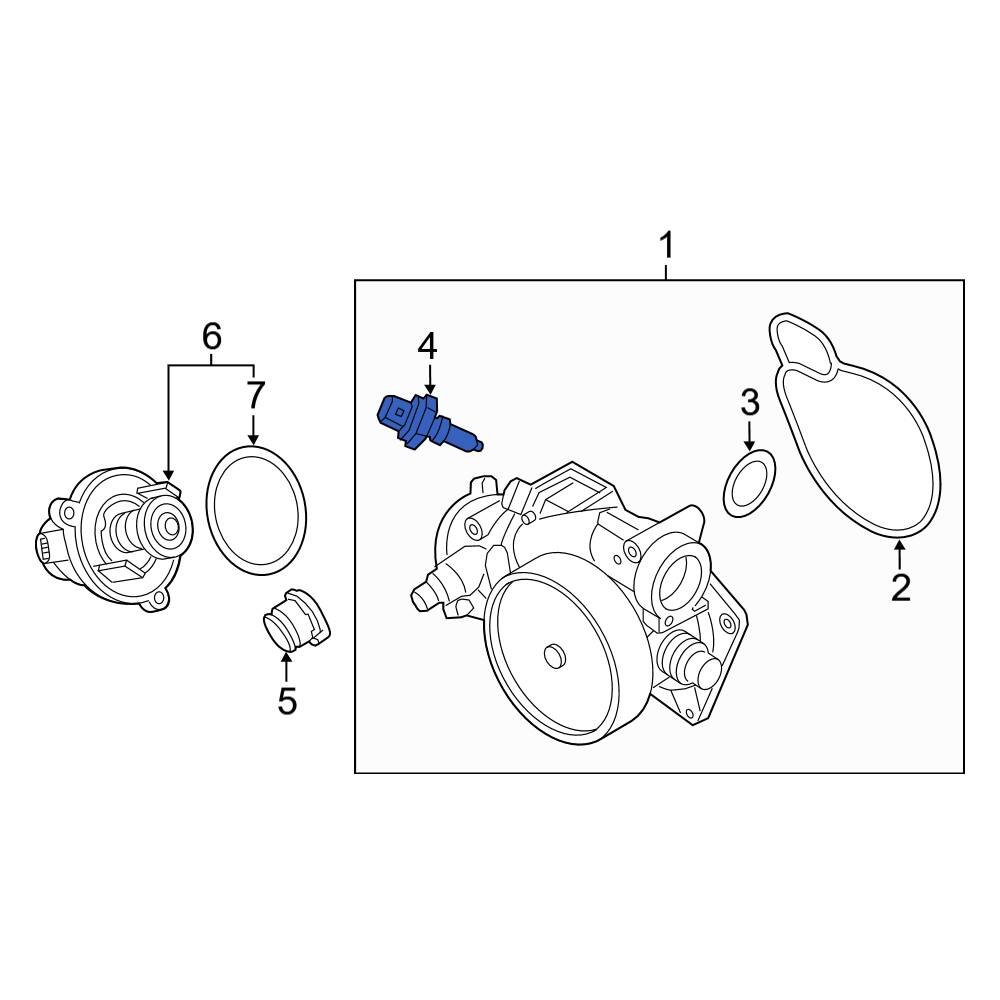 1
6
7
4
3
2
5