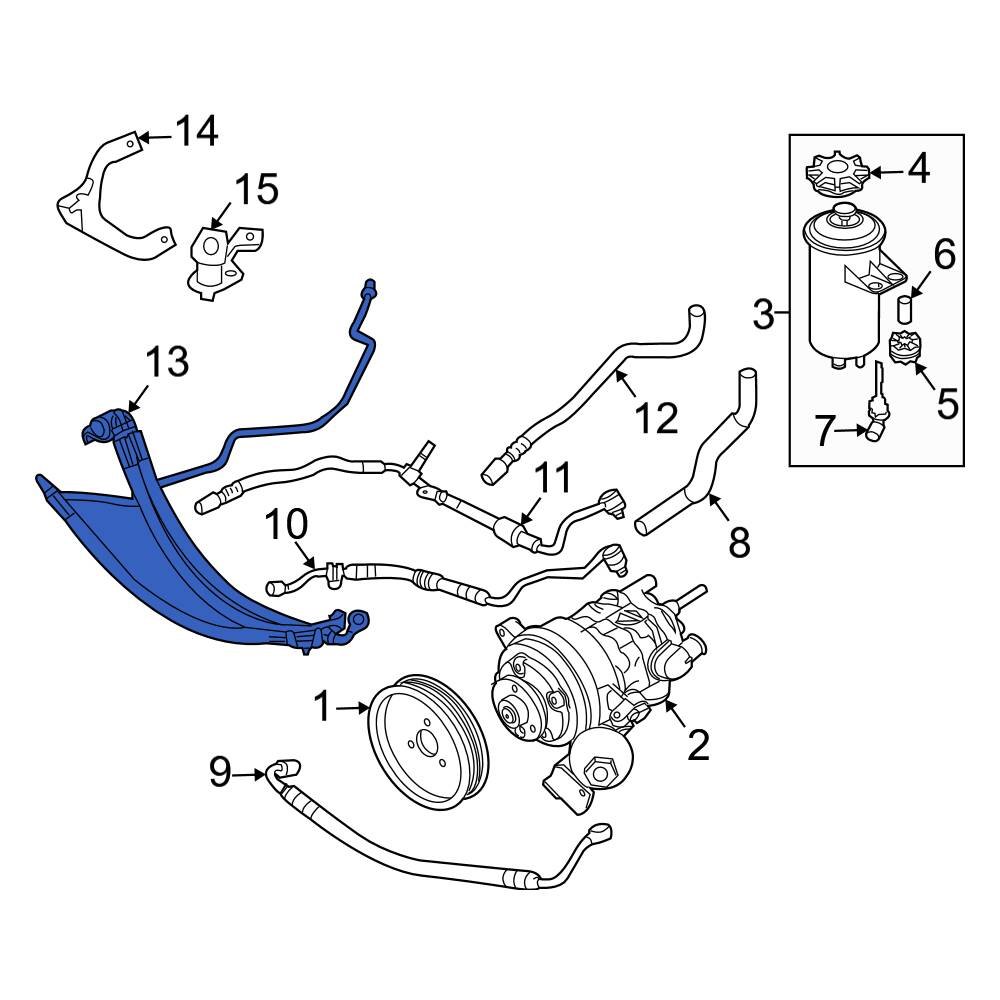 14
15
4
6
3
5
7
13
12
11
8
10
1
2
9