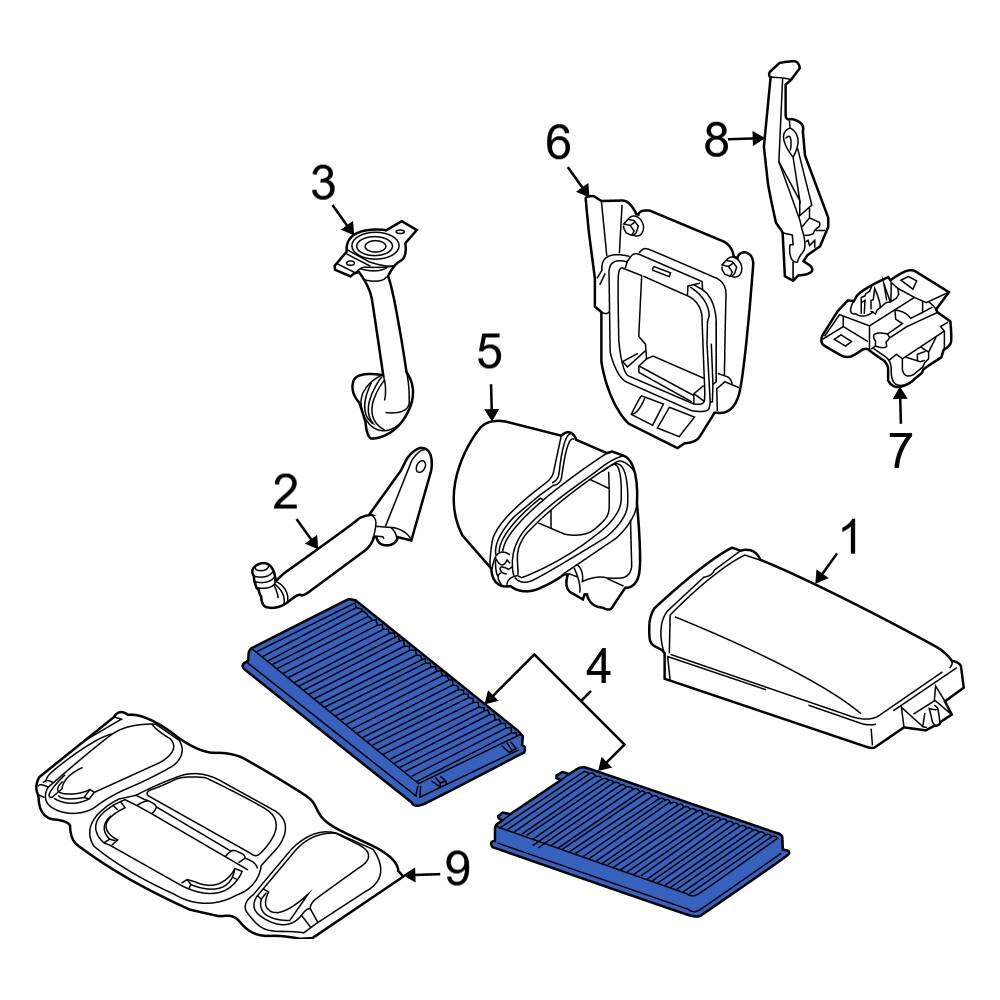 8
6
3
5
7
2
1
4
9