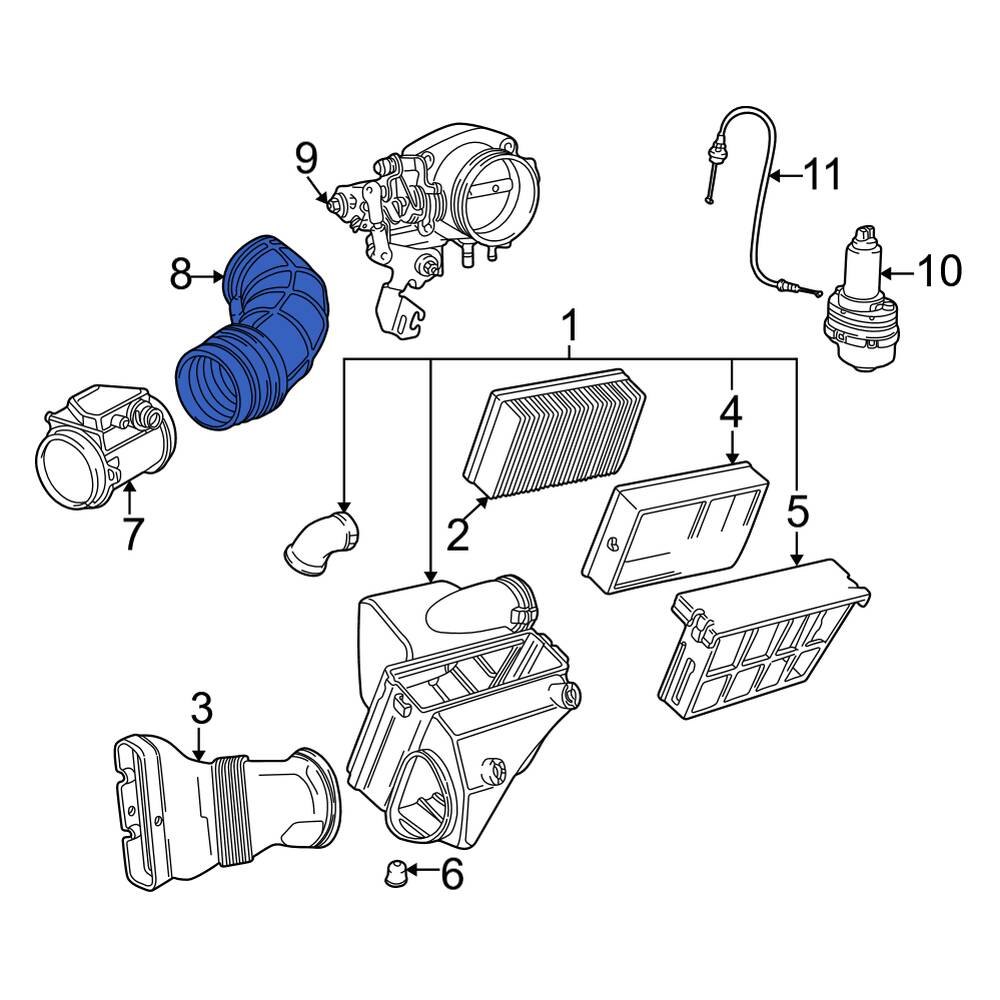 9
11
8
10
1
4
7
2
5
3
6