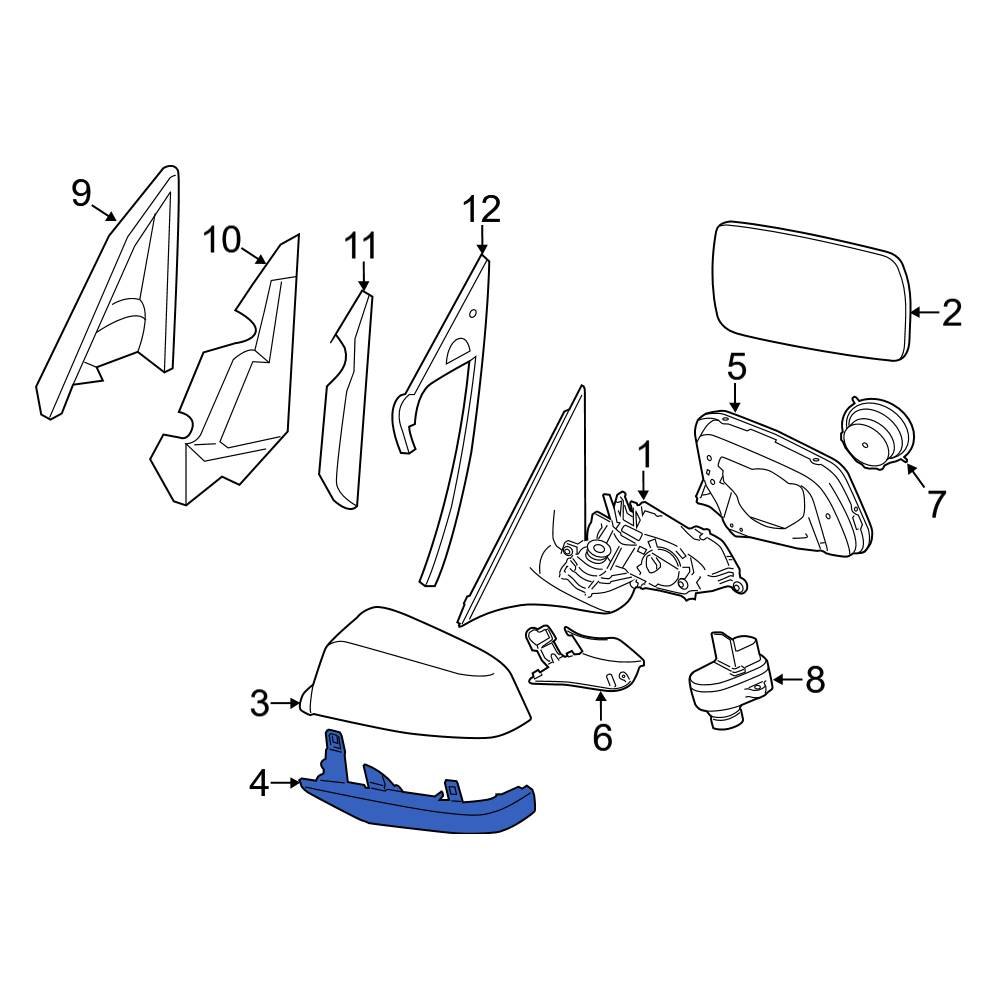 9
10
11
12
2
5
1
7
3
6
8
4